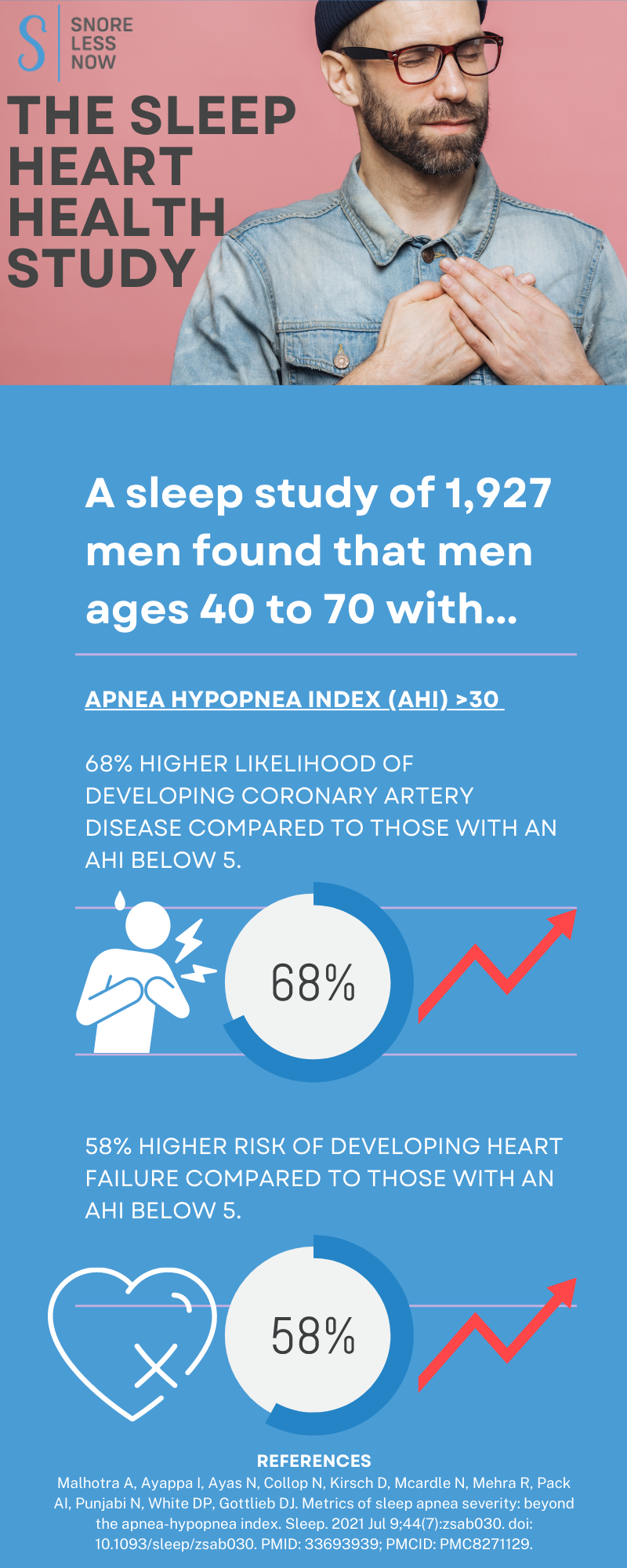 S SNORE LESS NOW

THE SLEEP HEART HEALTH STUDY

A sleep study of 1,927 men found that men ages 40 to 70 with...

APNEA HYPOPNEA INDEX (AHI) >30

68% HIGHER LIKELIHOOD OF DEVELOPING CORONARY ARTERY DISEASE COMPARED TO THOSE WITH AN AHI BELOW 5.

68%

58% HIGHER RISK OF DEVELOPING HEART FAILURE COMPARED TO THOSE WITH AN AHI BELOW 5.

58%

REFERENCES
Malhotra A, Ayappa I, Ayas N, Collop N, Kirsch D, Mcardle N, Mehra R, Pack AI, Punjabi N, White DP, Gottlieb DJ. Metrics of sleep apnea severity: beyond the apnea-hypopnea index. Sleep. 2021 Jul 9;44(7):zsab030. doi: 10.1093/sleep/zsab030. PMID: 33693939; PMCID: PMC8271129.