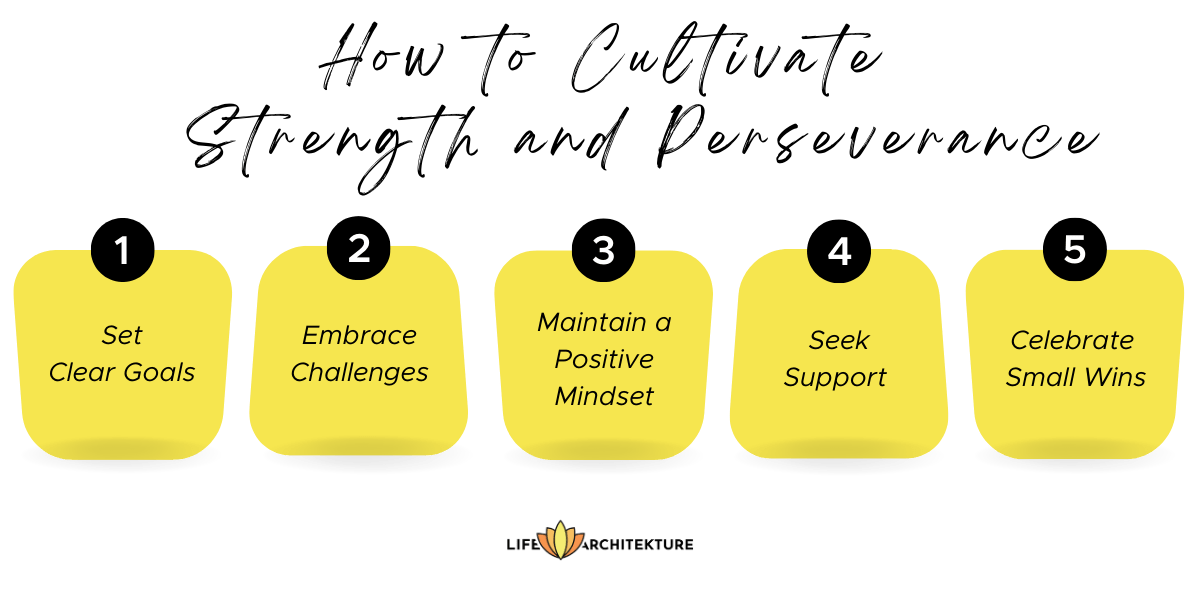 How to Cultivate Strength and Perseverance

1
Set Clear Goals

2
Embrace Challenges

3
Maintain a Positive Mindset

4
Seek Support

5
Celebrate Small Wins

LIFE ARCHITEKTURE