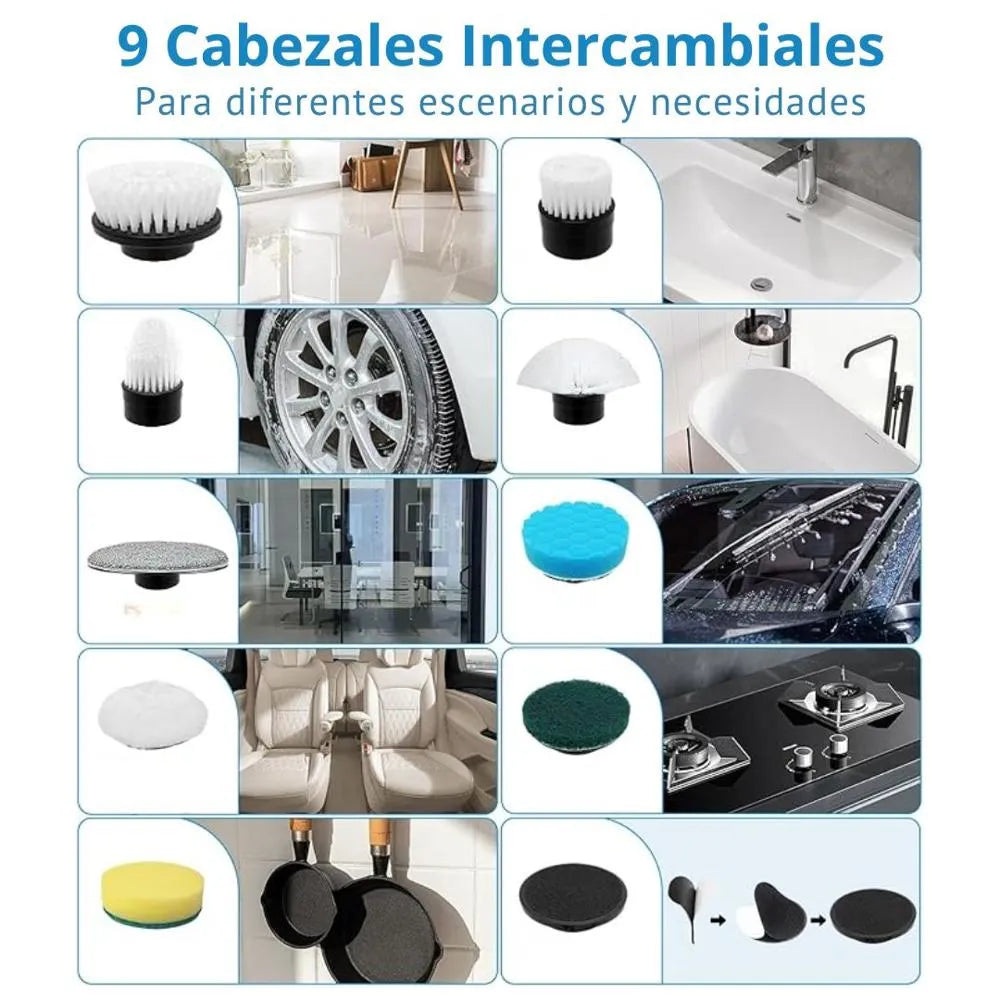 9 Cabezales Intercambiales
Para diferentes escenarios y necesidades