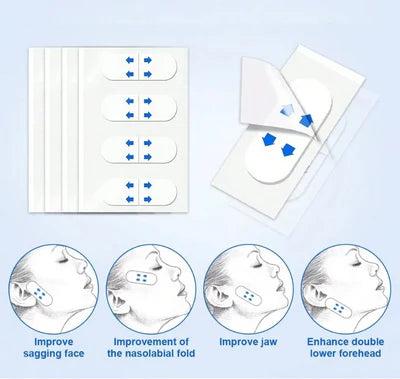 Improve sagging face

Improvement of the nasolabial fold

Improve jaw

Enhance double lower forehead