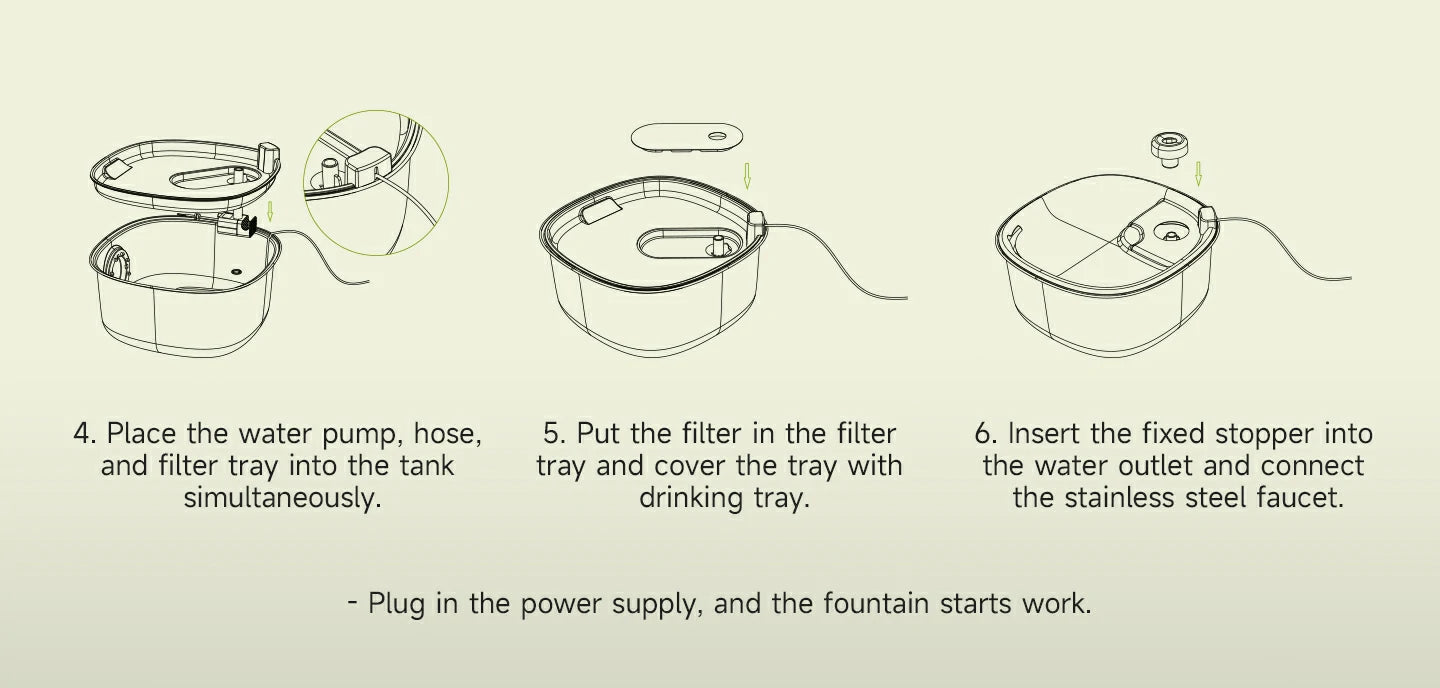 4. Place the water pump, hose, and filter tray into the tank simultaneously.

5. Put the filter in the filter tray and cover the tray with drinking tray.

6. Insert the fixed stopper into the water outlet and connect the stainless steel faucet.

- Plug in the power supply, and the fountain starts work.