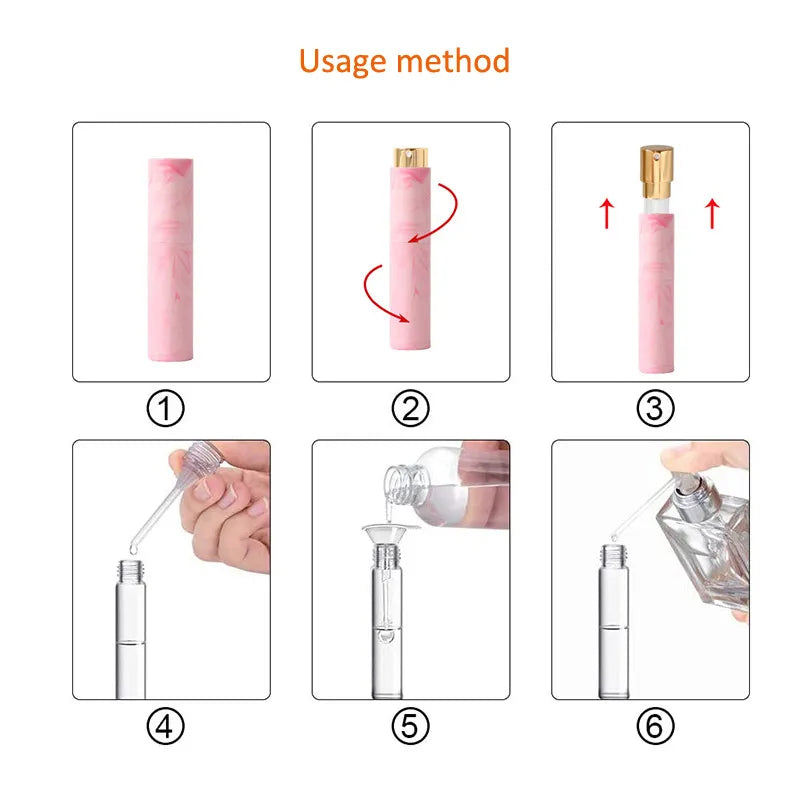 Usage method

①

②

③

④

⑤

⑥