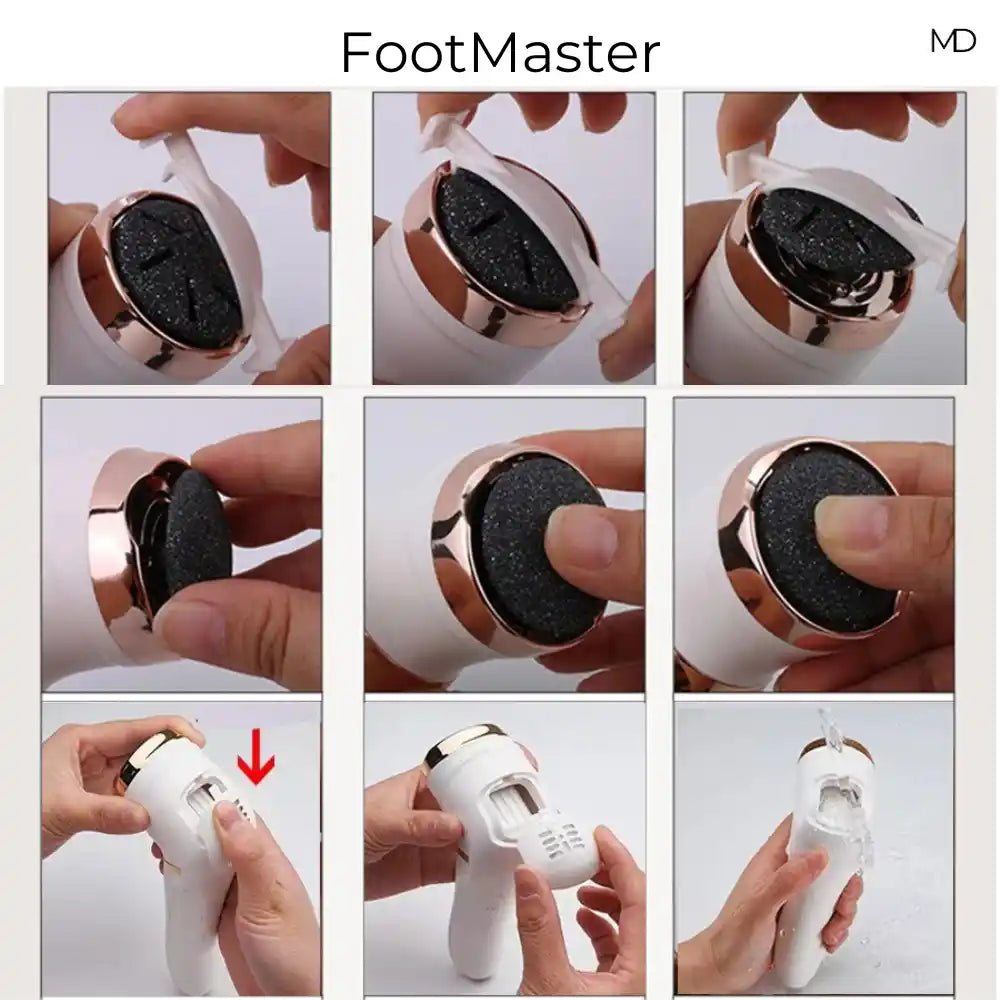 FootMaster

MD