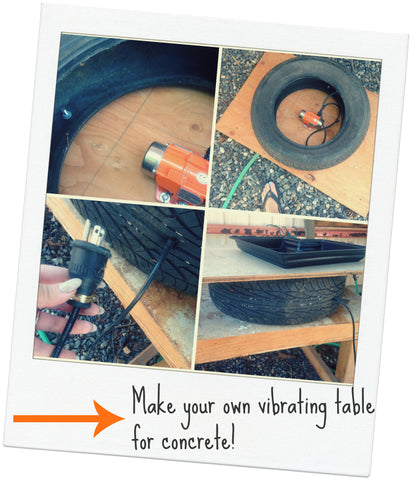 Make your own vibrating table for concrete!