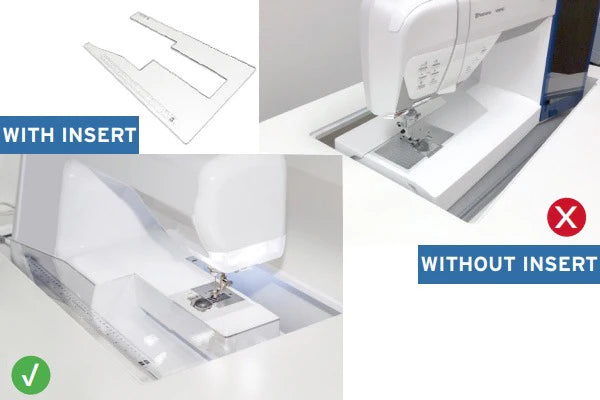 WITH INSERT

WITHOUT INSERT