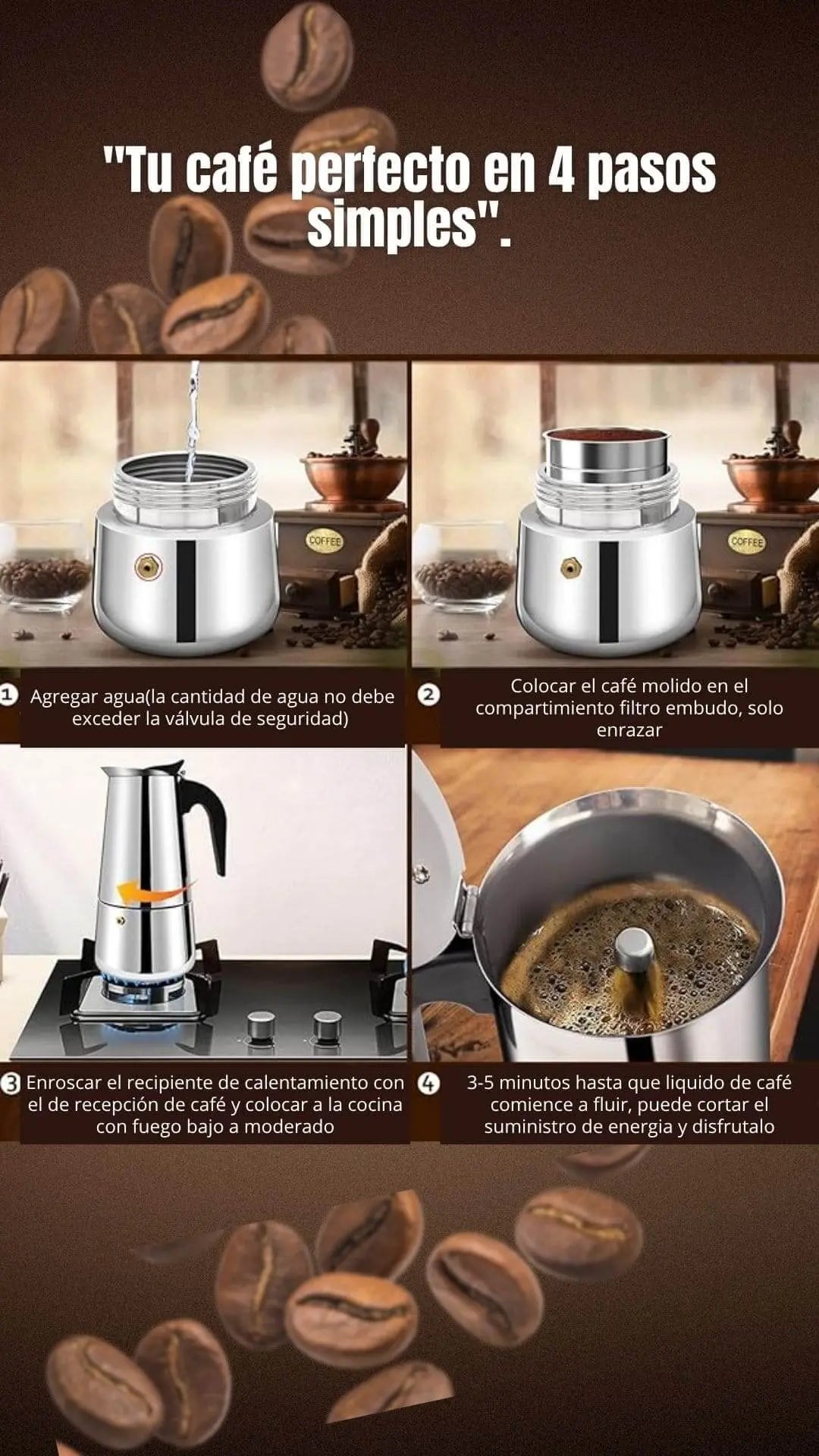 "Tu café perfecto en 4 pasos simples".

COFFEE

COFFEE

1 Agregar agua(la cantidad de agua no debe exceder la válvula de seguridad)

2 Colocar el café molido en el compartimiento filtro embudo, solo enrazar

3 Enroscar el recipiente de calentamiento con el de recepción de café y colocar a la cocina con fuego bajo a moderado

4 3-5 minutos hasta que liquido de café comience a fluir, puede cortar el suministro de energia y disfrutalo