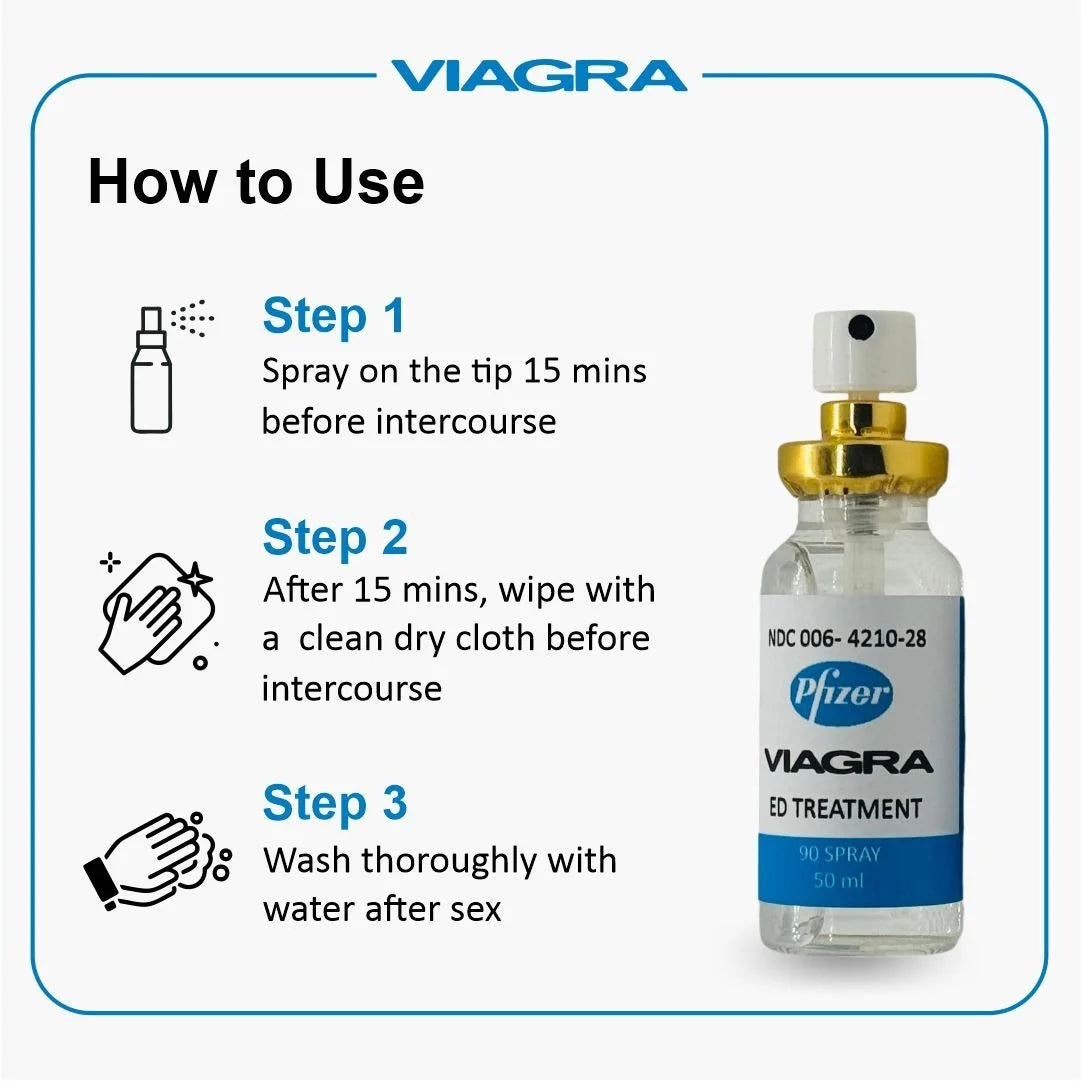 VIAGRA

How to Use

Step 1
Spray on the tip 15 mins before intercourse

Step 2
After 15 mins, wipe with a clean dry cloth before intercourse

Step 3
Wash thoroughly with water after sex

NDC 006- 4210-28
Pfizer
VIAGRA
ED TREATMENT
90 SPRAY
50 ml