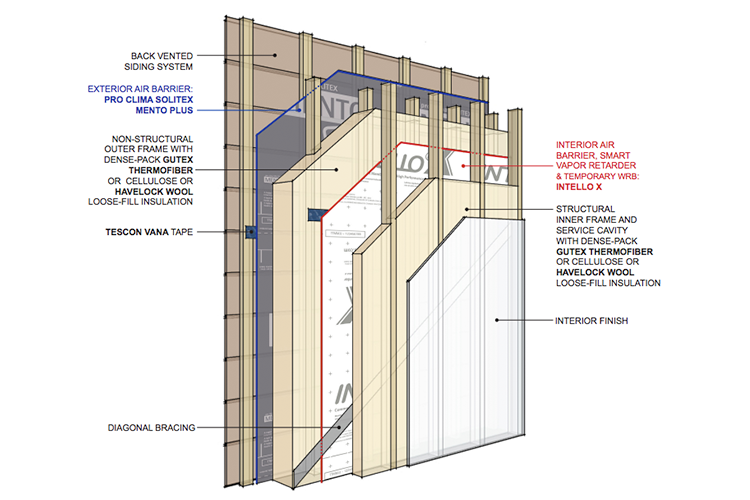 BACK VENTED SIDING SYSTEM

EXTERIOR AIR BARRIER: PRO CLIMA SOLITEX MENTO PLUS

NON-STRUCTURAL OUTER FRAME WITH DENSE-PACK GUTEX THERMOFIBER OR CELLULOSE OR HAVELOCK WOOL LOOSE-FILL INSULATION

TESCON VANA TAPE

DIAGONAL BRACING

INTERIOR AIR BARRIER, SMART VAPOR RETARDER & TEMPORARY WRB: INTELLO X

STRUCTURAL INNER FRAME AND SERVICE CAVITY WITH DENSE-PACK GUTEX THERMOFIBER OR CELLULOSE OR HAVELOCK WOOL LOOSE-FILL INSULATION

INTERIOR FINISH