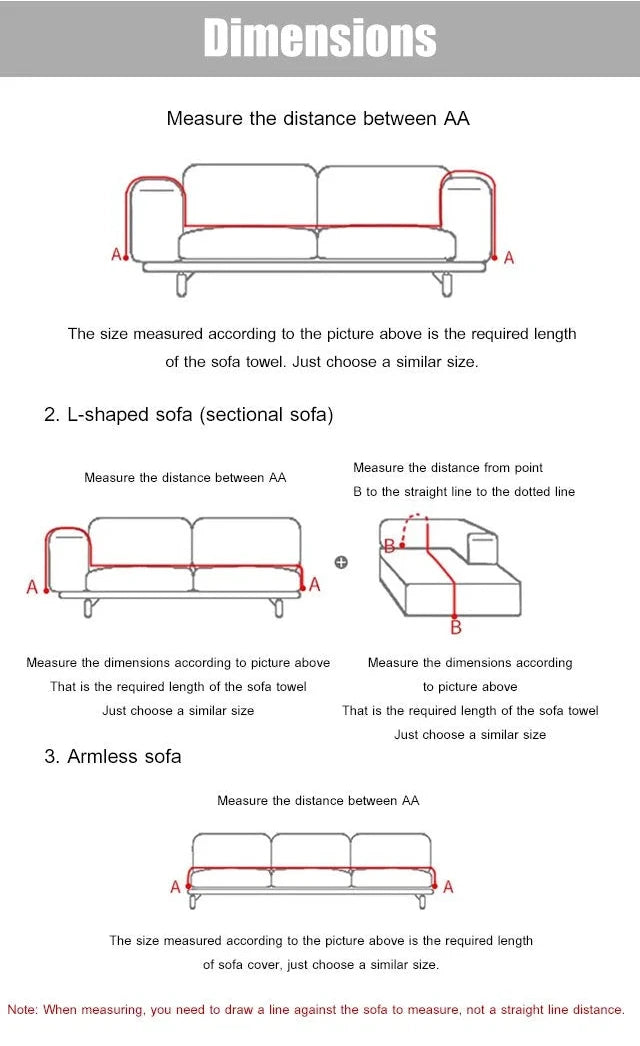 Dimensions

Measure the distance between AA

A A

The size measured according to the picture above is the required length of the sofa towel. Just choose a similar size.

2. L-shaped sofa (sectional sofa)

Measure the distance between AA

A A

Measure the dimensions according to picture above
That is the required length of the sofa towel
Just choose a similar size

Measure the distance from point B to the straight line to the dotted line

B B

Measure the dimensions according to picture above
That is the required length of the sofa towel
Just choose a similar size

3. Armless sofa

Measure the distance between AA

A A

The size measured according to the picture above is the required length of sofa cover, just choose a similar size.

Note: When measuring, you need to draw a line against the sofa to measure, not a straight line distance.