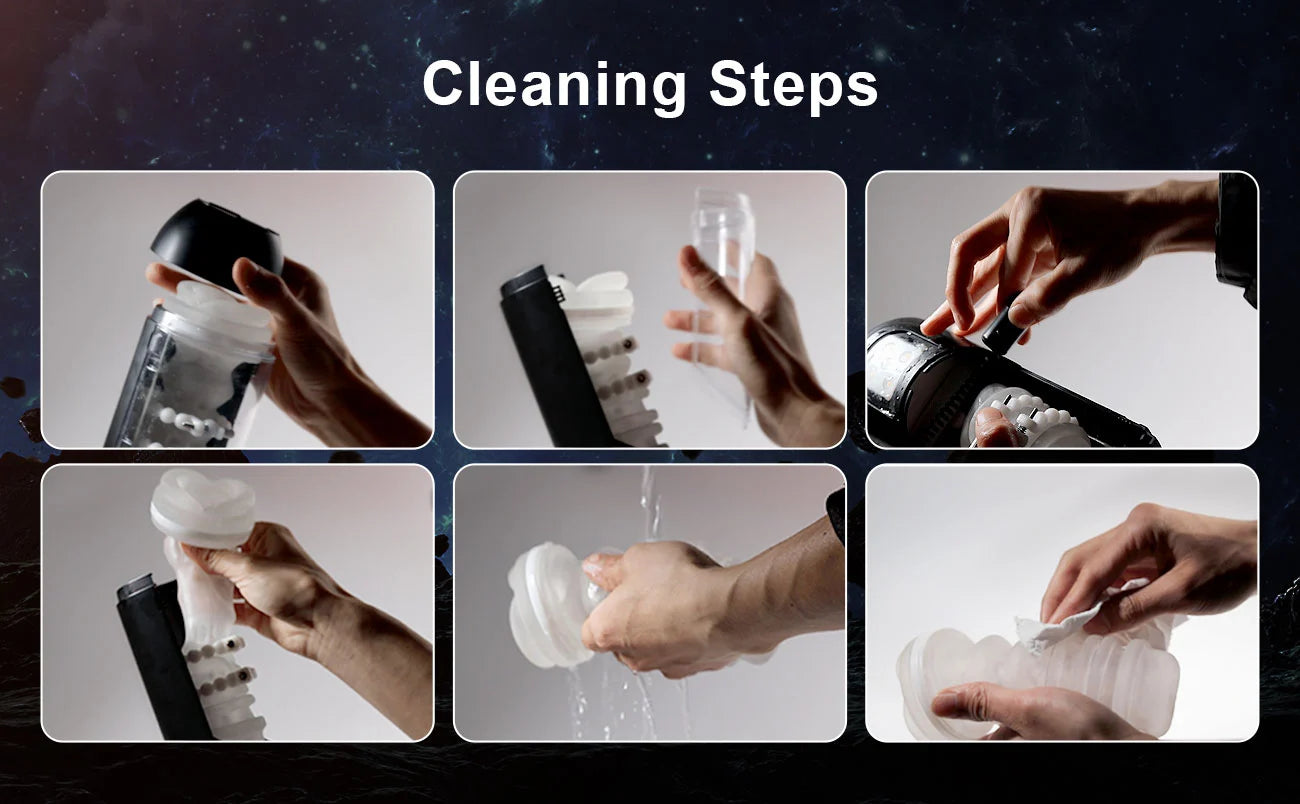 Cleaning Steps