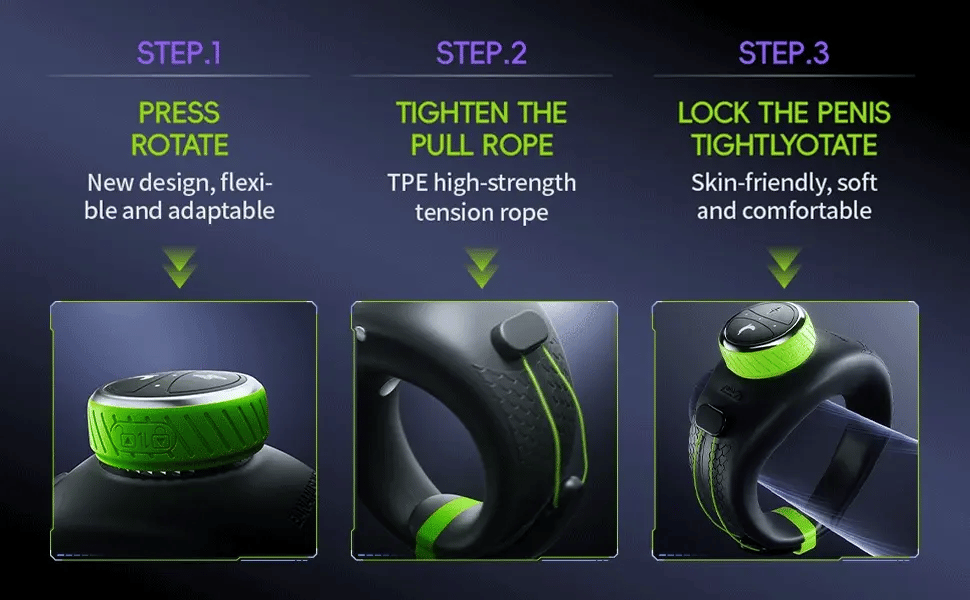 STEP.1

PRESS ROTATE

New design, flexible and adaptable

STEP.2

TIGHTEN THE PULL ROPE

TPE high-strength tension rope

STEP.3

LOCK THE PENIS TIGHTLYOTATE

Skin-friendly, soft and comfortable