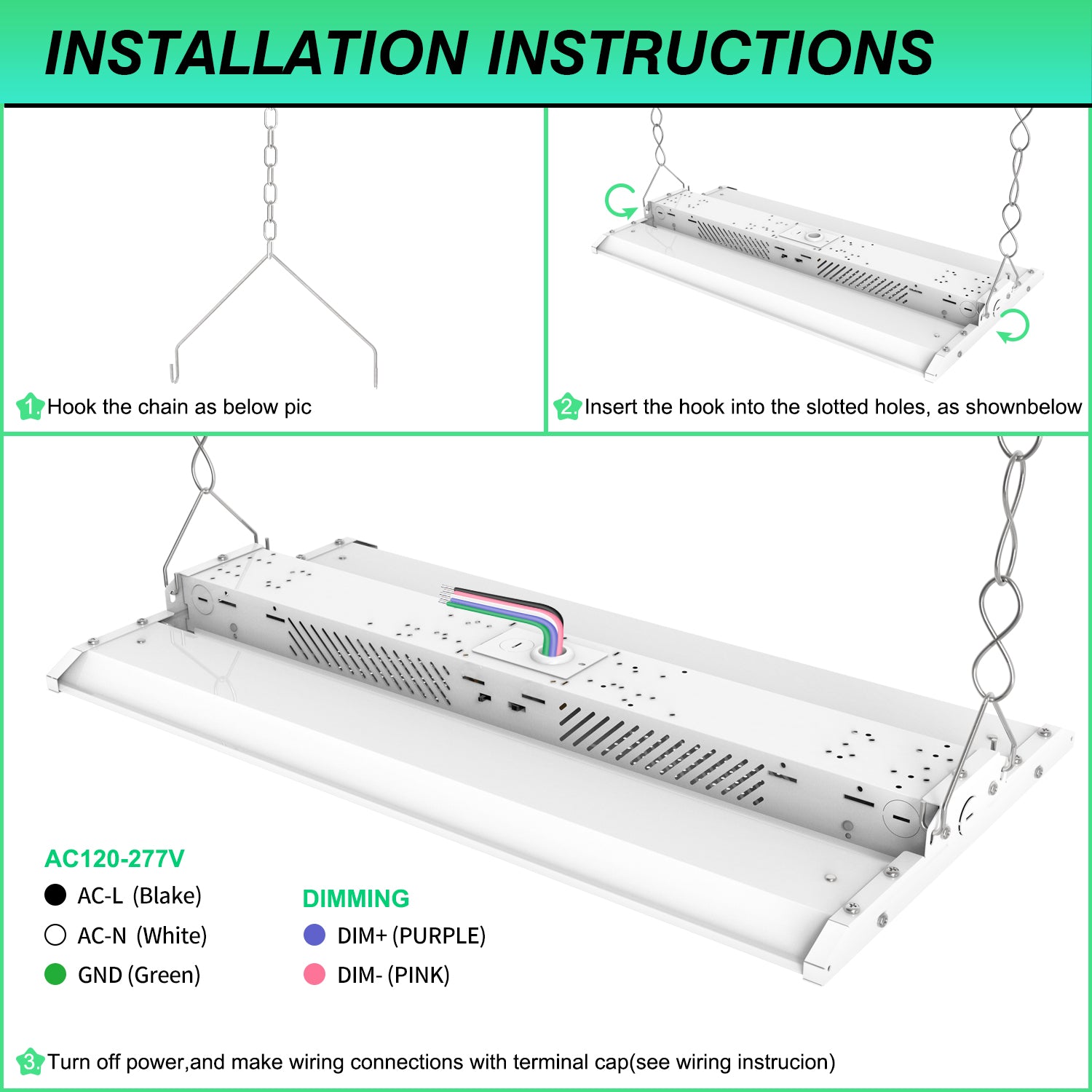 INSTALLATION INSTRUCTIONS

1. Hook the chain as below pic

2. Insert the hook into the slotted holes, as shownbelow

AC120-277V
AC-L (Blake)
AC-N (White)
GND (Green)

DIMMING
DIM+ (PURPLE)
DIM- (PINK)

3. Turn off power,and make wiring connections with terminal cap(see wiring instrucion)