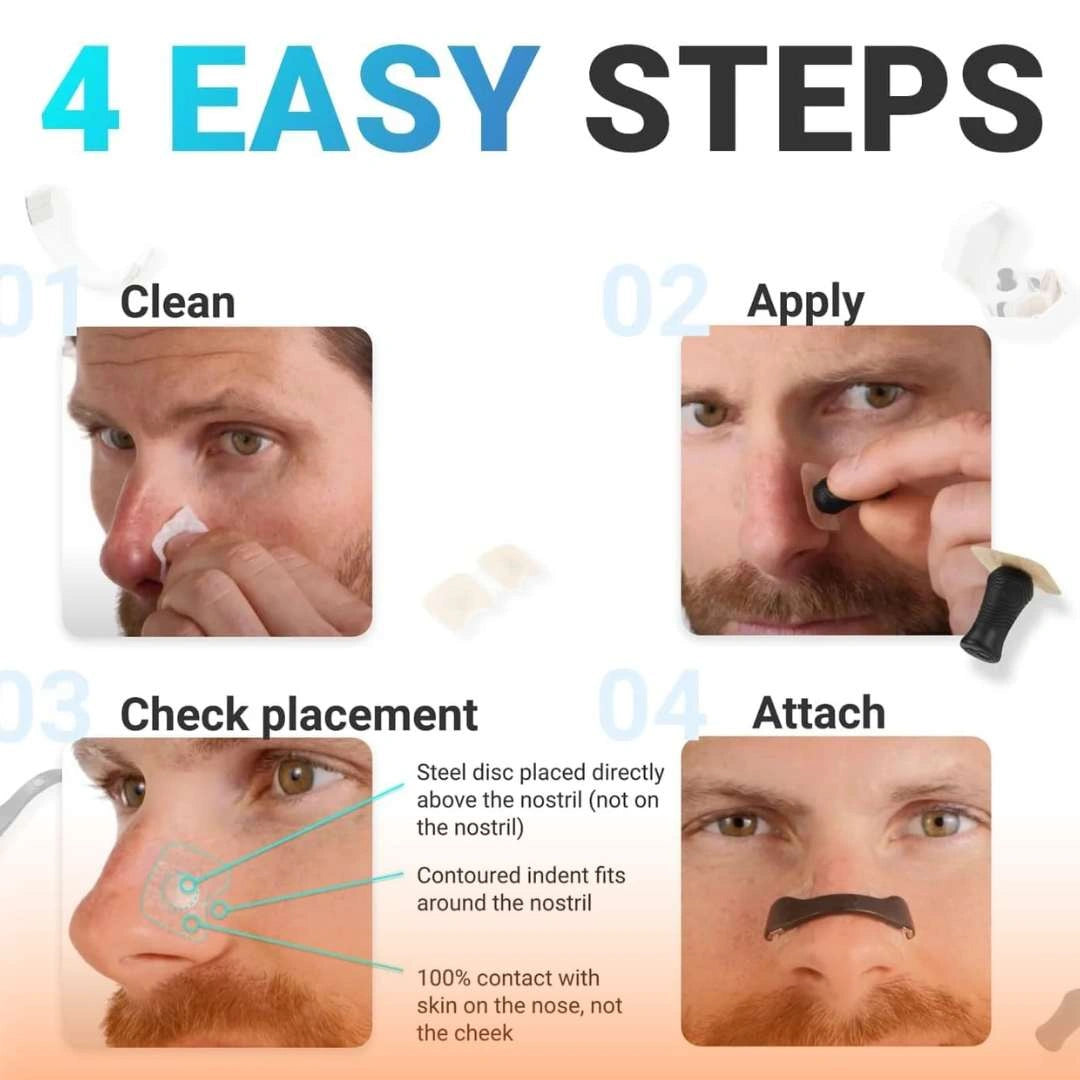 4 EASY STEPS

01 Clean

02 Apply

03 Check placement

Steel disc placed directly above the nostril (not on the nostril)

Contoured indent fits around the nostril

100% contact with skin on the nose, not the cheek

04 Attach