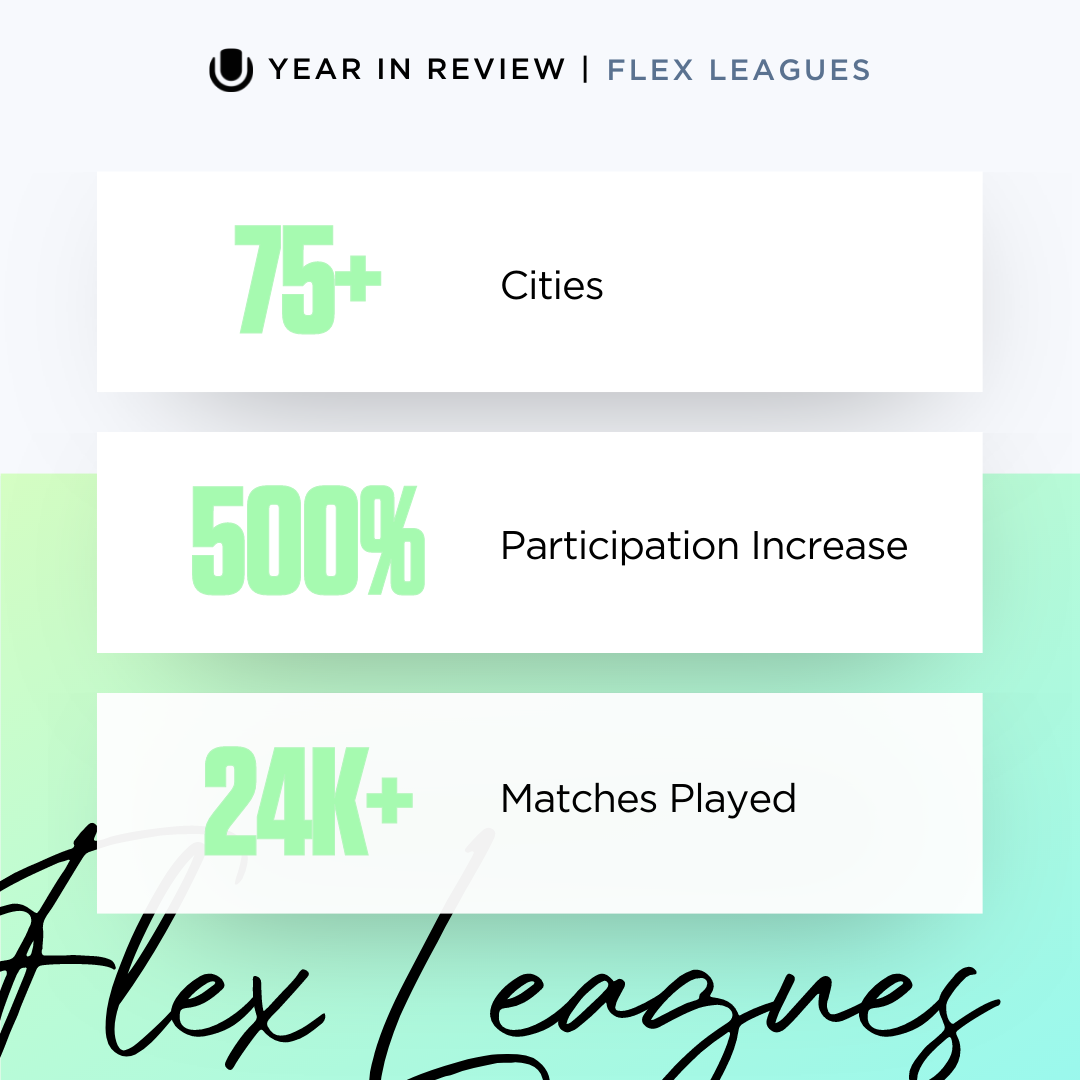 YEAR IN REVIEW | FLEX LEAGUES

75+

Cities

500%

Participation Increase

24K+

Matches Played

Flex Leagues