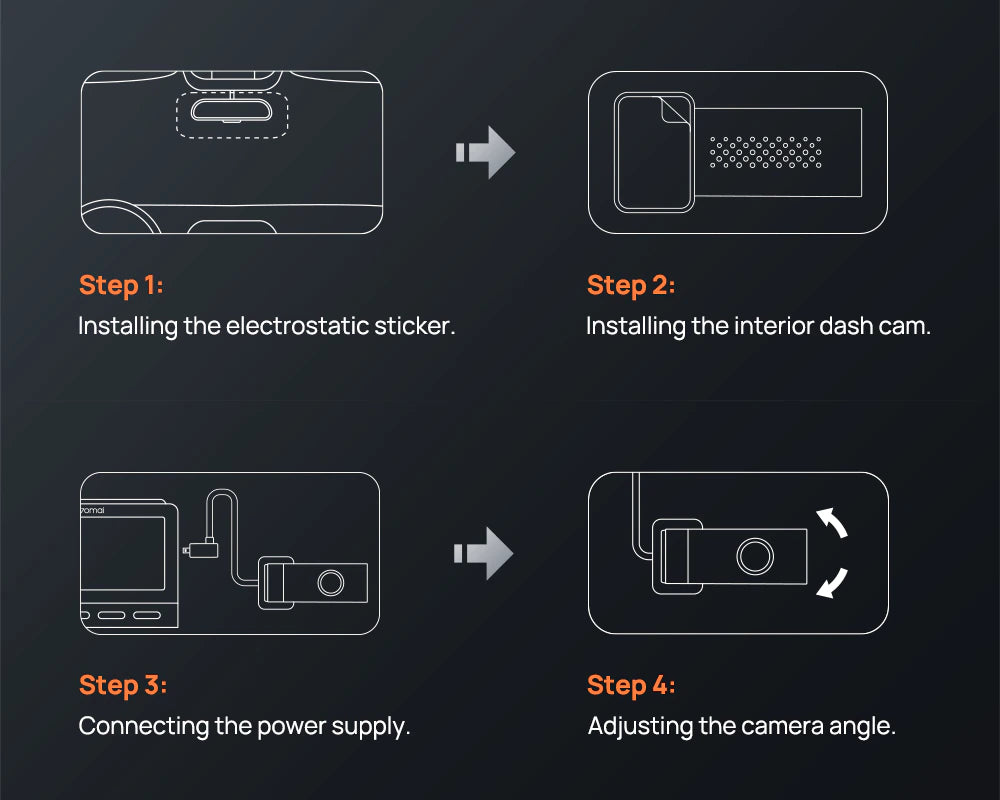 Step 1:
Installing the electrostatic sticker.

Step 2:
Installing the interior dash cam.

70mai

Step 3:
Connecting the power supply.

Step 4:
Adjusting the camera angle.