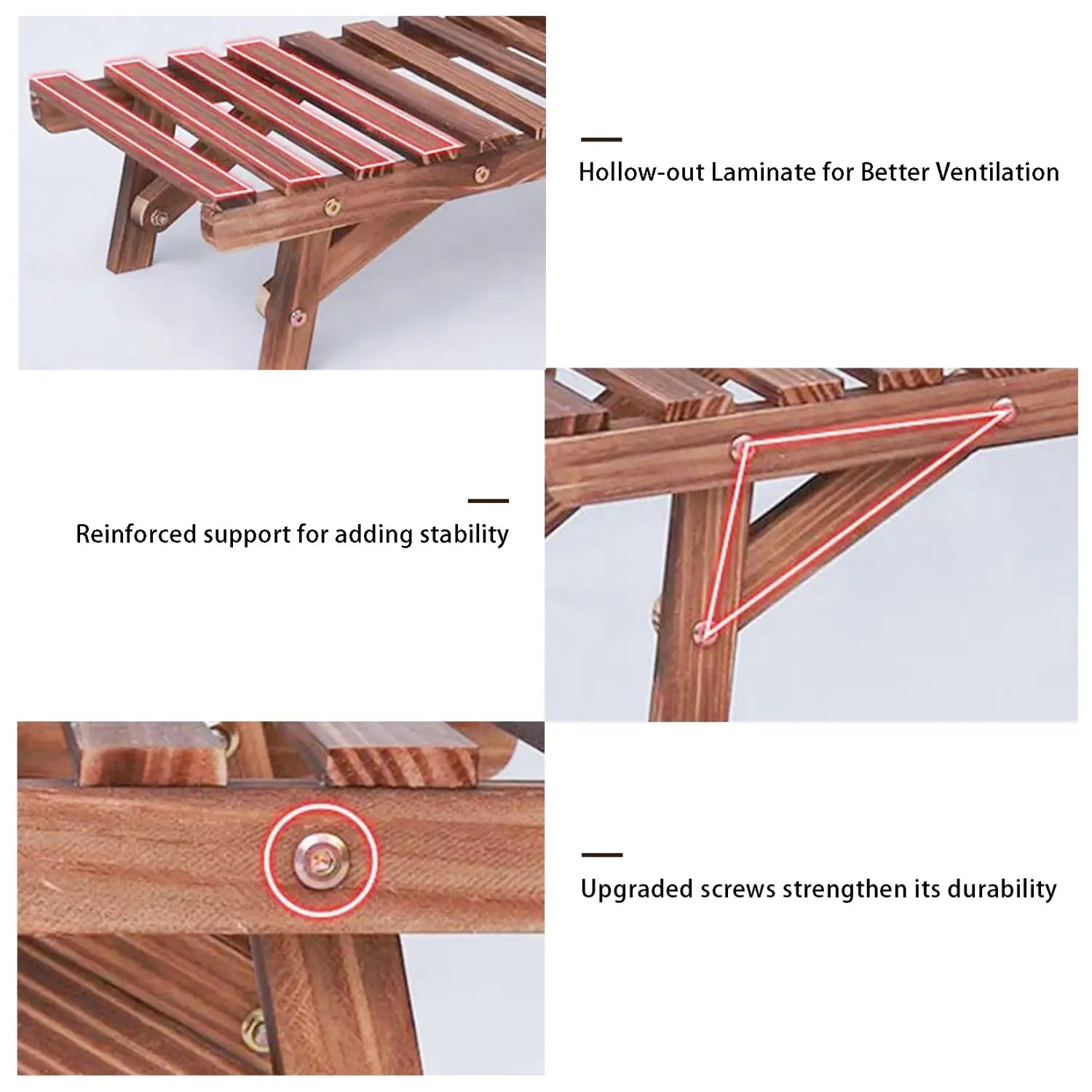 Hollow-out Laminate for Better Ventilation

Reinforced support for adding stability

Upgraded screws strengthen its durability