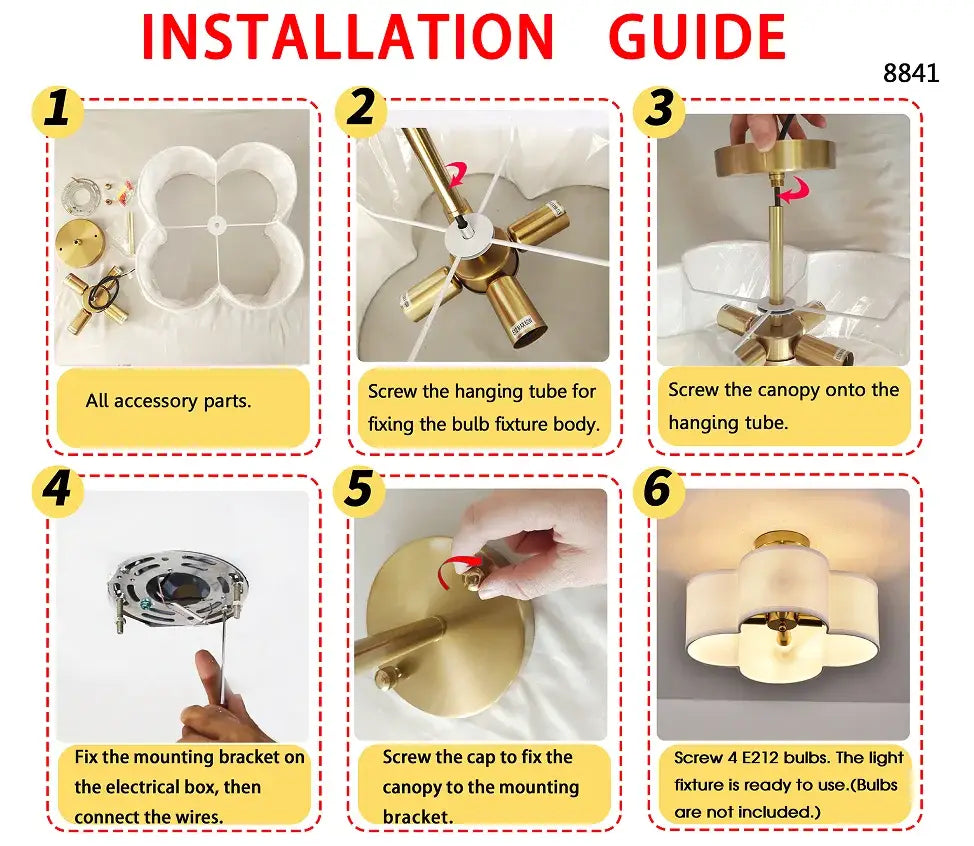 INSTALLATION GUIDE

8841

1

All accessory parts.

2

Screw the hanging tube for fixing the bulb fixture body.

3

Screw the canopy onto the hanging tube.

4

Fix the mounting bracket on the electrical box, then connect the wires.

5

Screw the cap to fix the canopy to the mounting bracket.

6

Screw 4 E212 bulbs. The light fixture is ready to use.(Bulbs are not included.)