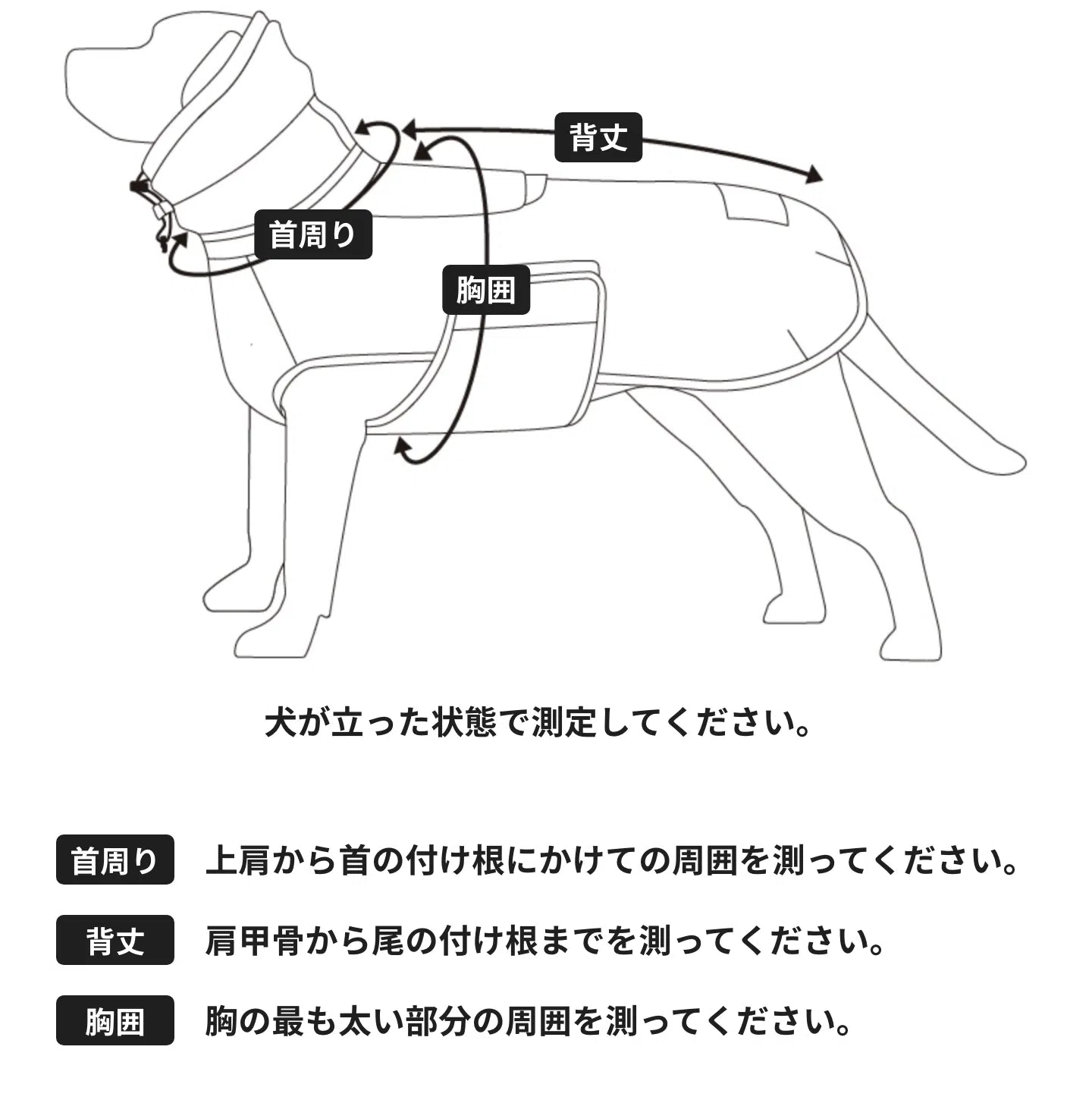 背丈

首周り

胸囲

犬が立った状態で測定してください。

首周り 上肩から首の付け根にかけての周囲を測ってください。

背丈 肩甲骨から尾の付け根までを測ってください。

胸囲 胸の最も太い部分の周囲を測ってください。