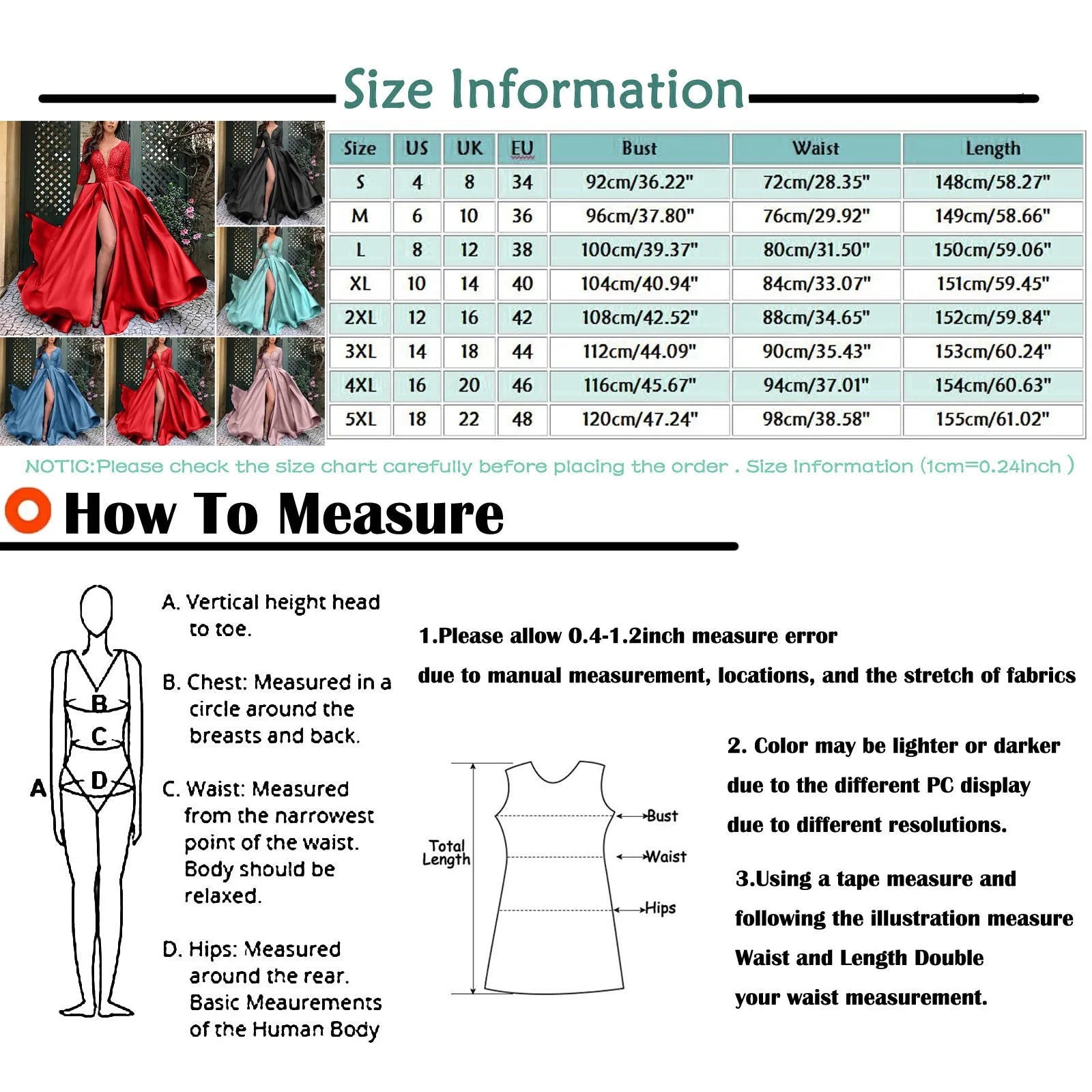 Size Information

| Size | US | UK | EU | Bust | Waist | Length |
|---|---|---|---|---|---|---|
| S | 4 | 8 | 34 | 92cm/36.22" | 72cm/28.35" | 148cm/58.27" |
| M | 6 | 10 | 36 | 96cm/37.80" | 76cm/29.92" | 149cm/58.66" |
| L | 8 | 12 | 38 | 100cm/39.37" | 80cm/31.50" | 150cm/59.06" |
| XL | 10 | 14 | 40 | 104cm/40.94" | 84cm/33.07" | 151cm/59.45" |
| 2XL | 12 | 16 | 42 | 108cm/42.52" | 88cm/34.65" | 152cm/59.84" |
| 3XL | 14 | 18 | 44 | 112cm/44.09" | 90cm/35.43" | 153cm/60.24" |
| 4XL | 16 | 20 | 46 | 116cm/45.67" | 94cm/37.01" | 154cm/60.63" |
| 5XL | 18 | 22 | 48 | 120cm/47.24" | 98cm/38.58" | 155cm/61.02" |

NOTIC:Please check the size chart carefully before placing the order . Size Information (1cm=0.24inch )

How To Measure

B
C
A
D

A. Vertical height head to toe.

B. Chest: Measured in a circle around the breasts and back.

C. Waist: Measured from the narrowest point of the waist. Body should be relaxed.

D. Hips: Measured around the rear. Basic Meaurements of the Human Body

1.Please allow 0.4-1.2inch measure error due to manual measurement, locations, and the stretch of fabrics

Total Length
Bust
Waist
Hips

2. Color may be lighter or darker due to the different PC display due to different resolutions.

3.Using a tape measure and following the illustration measure Waist and Length Double your waist measurement.