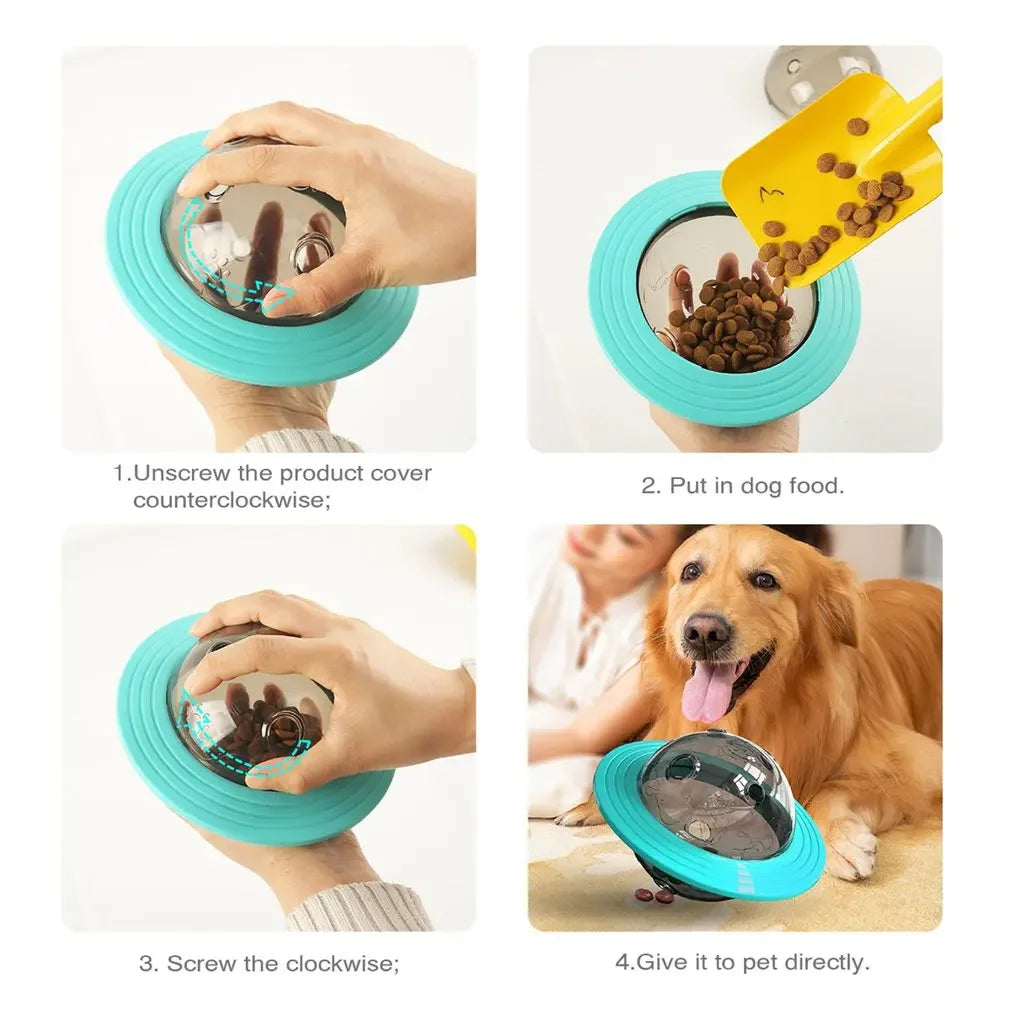 1.Unscrew the product cover counterclockwise;

2. Put in dog food.

3. Screw the clockwise;

4.Give it to pet directly.