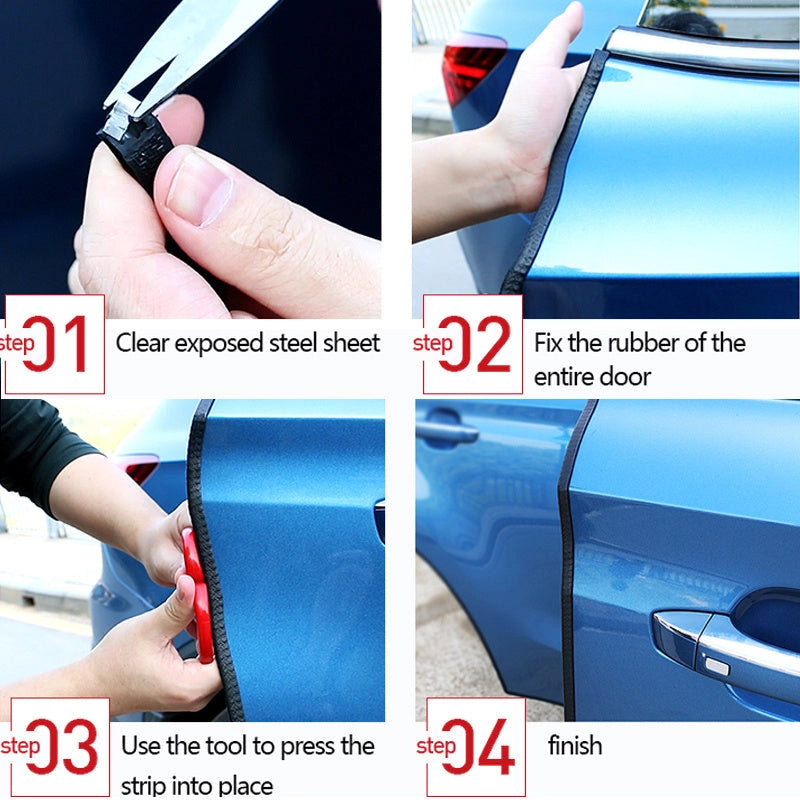 step 01 Clear exposed steel sheet

step 02 Fix the rubber of the entire door

step 03 Use the tool to press the strip into place

step 04 finish