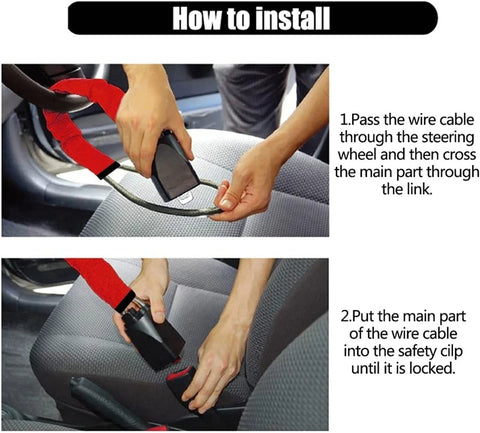 How to install

1.Pass the wire cable through the steering wheel and then cross the main part through the link.

2.Put the main part of the wire cable into the safety cilp until it is locked.