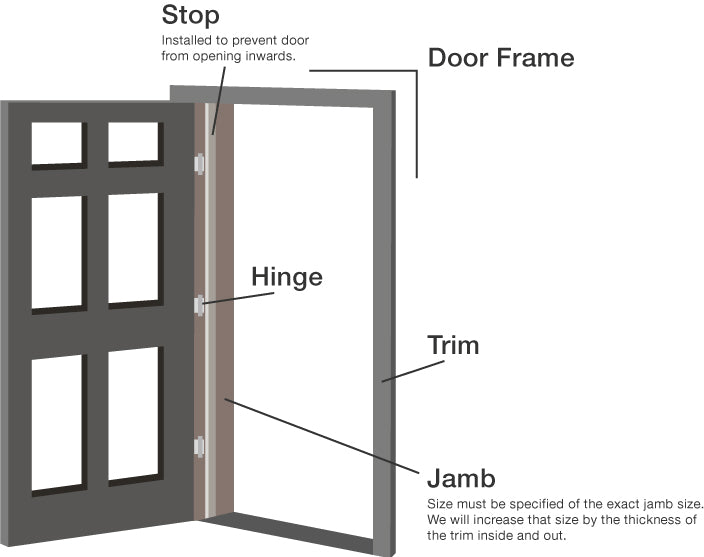 Stop
Installed to prevent door from opening inwards.

Door Frame

Hinge

Trim

Jamb
Size must be specified of the exact jamb size. We will increase that size by the thickness of the trim inside and out.