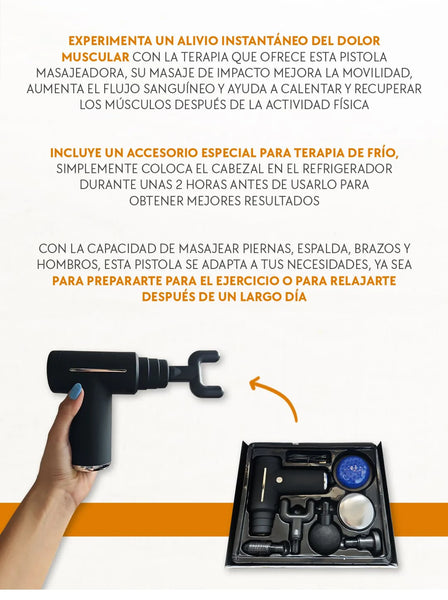 EXPERIMENTA UN ALIVIO INSTANTÁNEO DEL DOLOR MUSCULAR CON LA TERAPIA QUE OFRECE ESTA PISTOLA MASAJEADORA, SU MASAJE DE IMPACTO MEJORA LA MOVILIDAD, AUMENTA EL FLUJO SANGUÍNEO Y AYUDA A CALENTAR Y RECUPERAR LOS MÚSCULOS DESPUÉS DE LA ACTIVIDAD FÍSICA

INCLUYE UN ACCESORIO ESPECIAL PARA TERAPIA DE FRÍO, SIMPLEMENTE COLOCA EL CABEZAL EN EL REFRIGERADOR DURANTE UNAS 2 HORAS ANTES DE USARLO PARA OBTENER MEJORES RESULTADOS

CON LA CAPACIDAD DE MASAJEAR PIERNAS, ESPALDA, BRAZOS Y HOMBROS, ESTA PISTOLA SE ADAPTA A TUS NECESIDADES, YA SEA PARA PREPARARTE PARA EL EJERCICIO O PARA RELAJARTE DESPUÉS DE UN LARGO DÍA