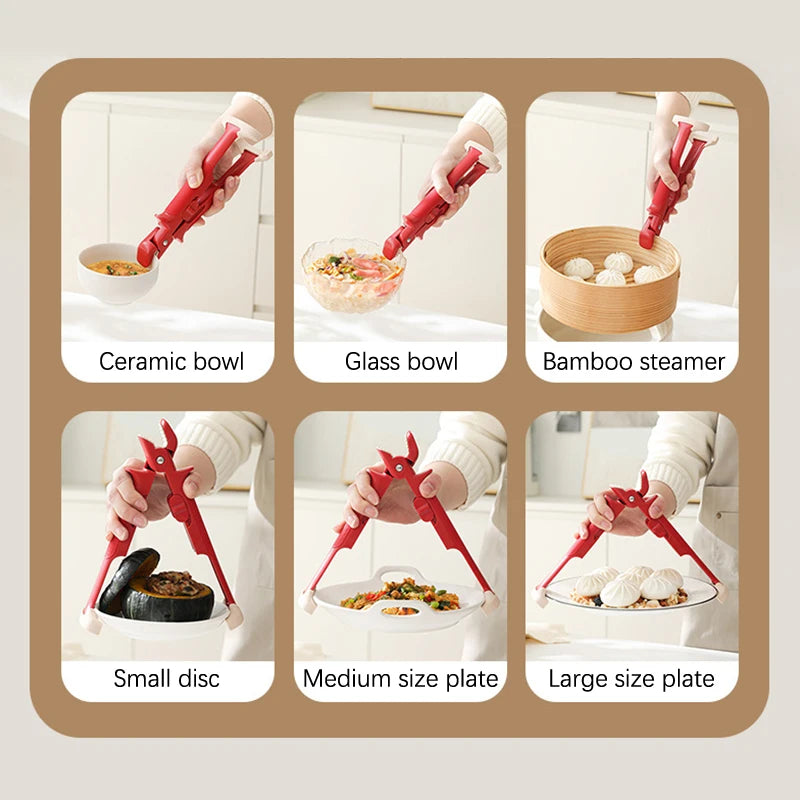 Ceramic bowl
Glass bowl
Bamboo steamer
Small disc
Medium size plate
Large size plate