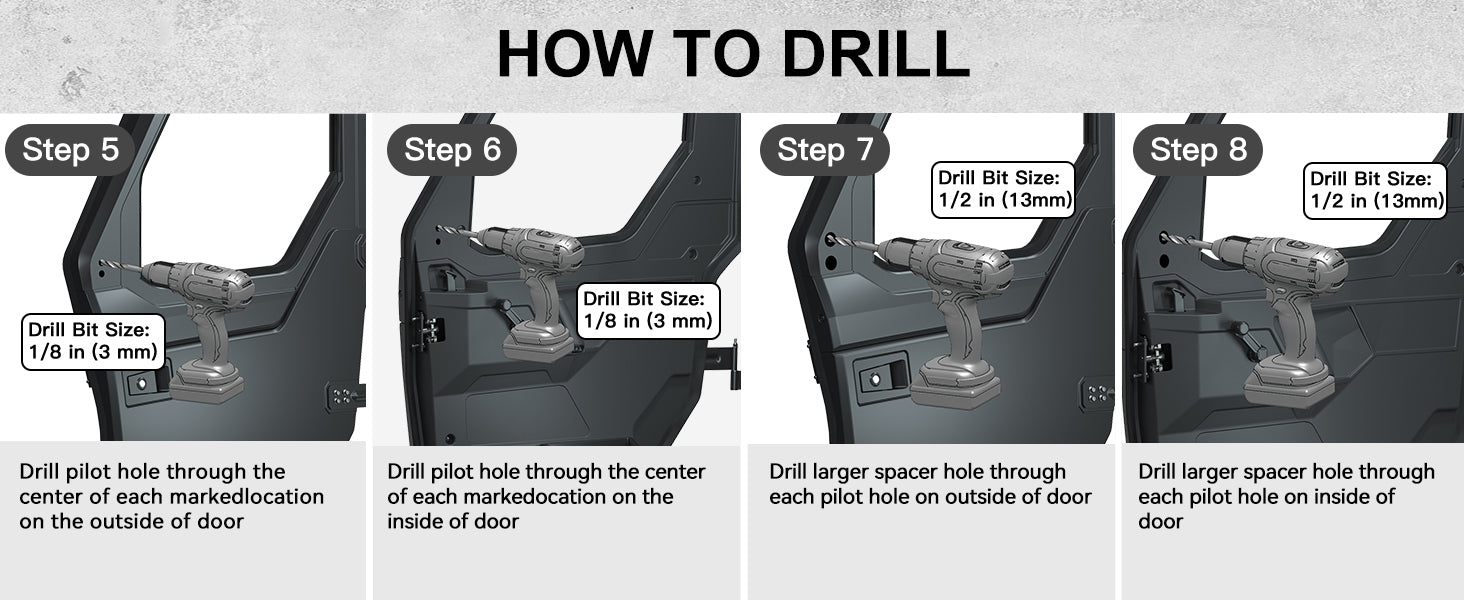 HOW TO DRILL

Step 5

Drill Bit Size:
1/8 in (3 mm)

Drill pilot hole through the center of each markedlocation on the outside of door

Step 6

Drill Bit Size:
1/8 in (3 mm)

Drill pilot hole through the center of each markedocation on the inside of door

Step 7

Drill Bit Size:
1/2 in (13mm)

Drill larger spacer hole through each pilot hole on outside of door

Step 8

Drill Bit Size:
1/2 in (13mm)

Drill larger spacer hole through each pilot hole on inside of door