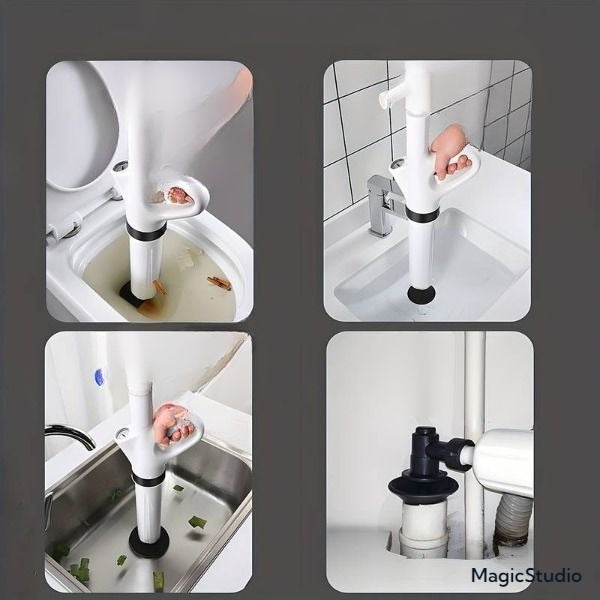 MagicStudio