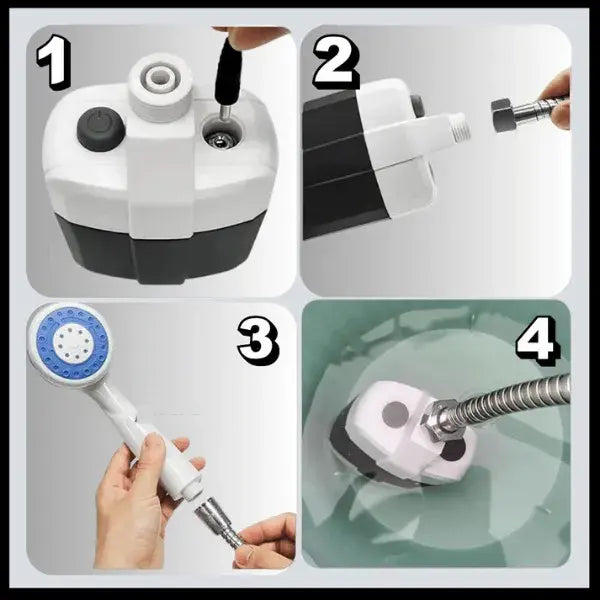 1

2

3

4