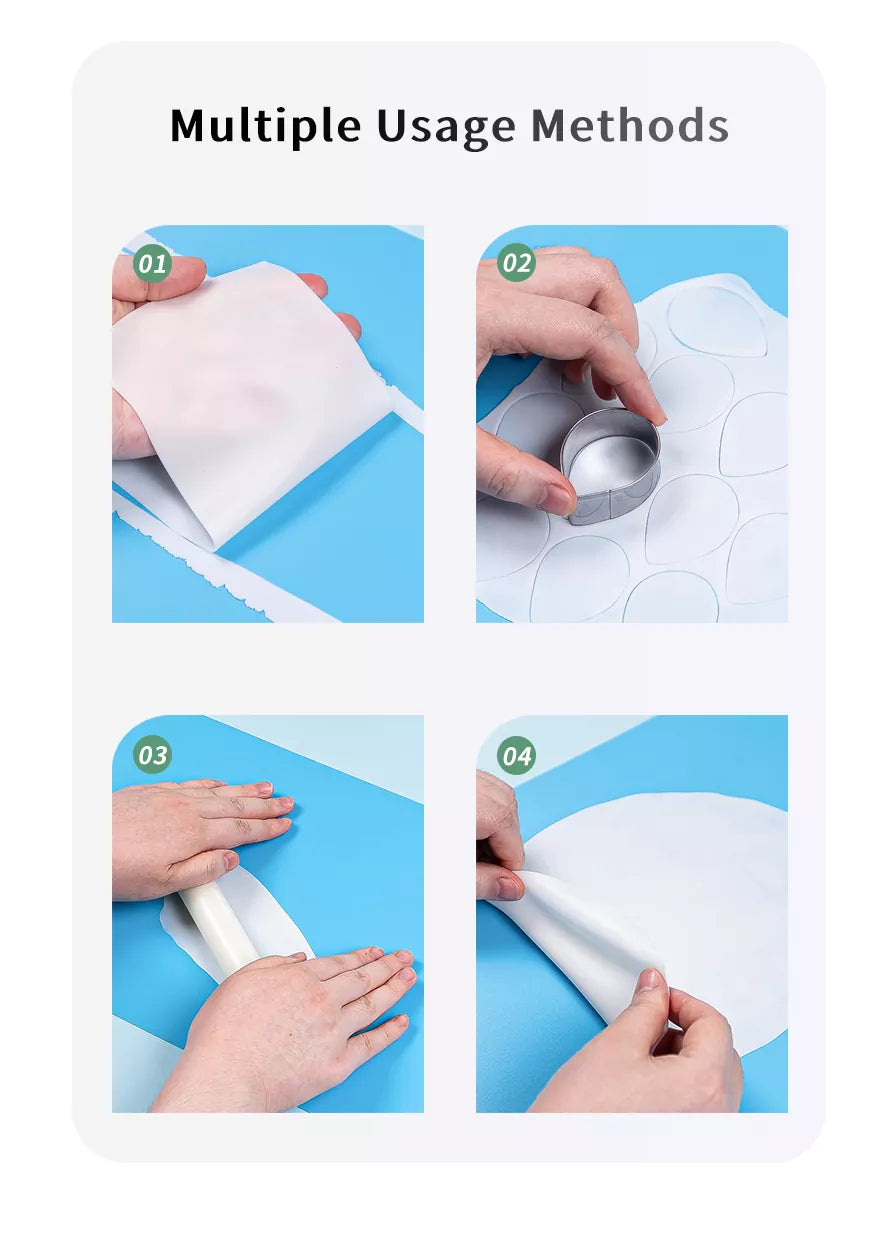 Multiple Usage Methods

01

02

03

04