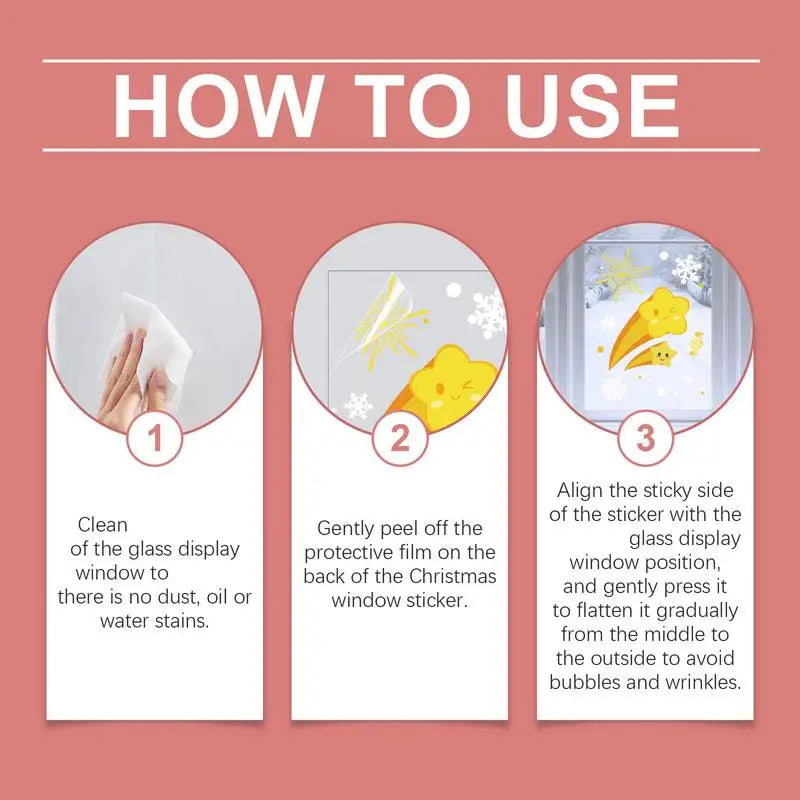 HOW TO USE

1

Clean of the glass display window to there is no dust, oil or water stains.

2

Gently peel off the protective film on the back of the Christmas window sticker.

3

Align the sticky side of the sticker with the glass display window position, and gently press it to flatten it gradually from the middle to the outside to avoid bubbles and wrinkles.