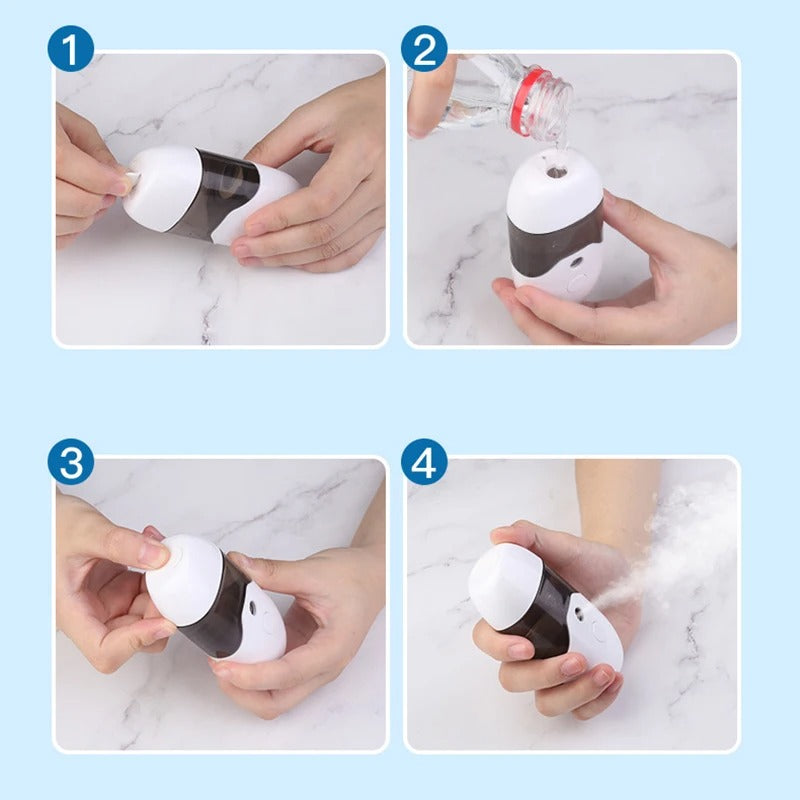 1

2

3

4