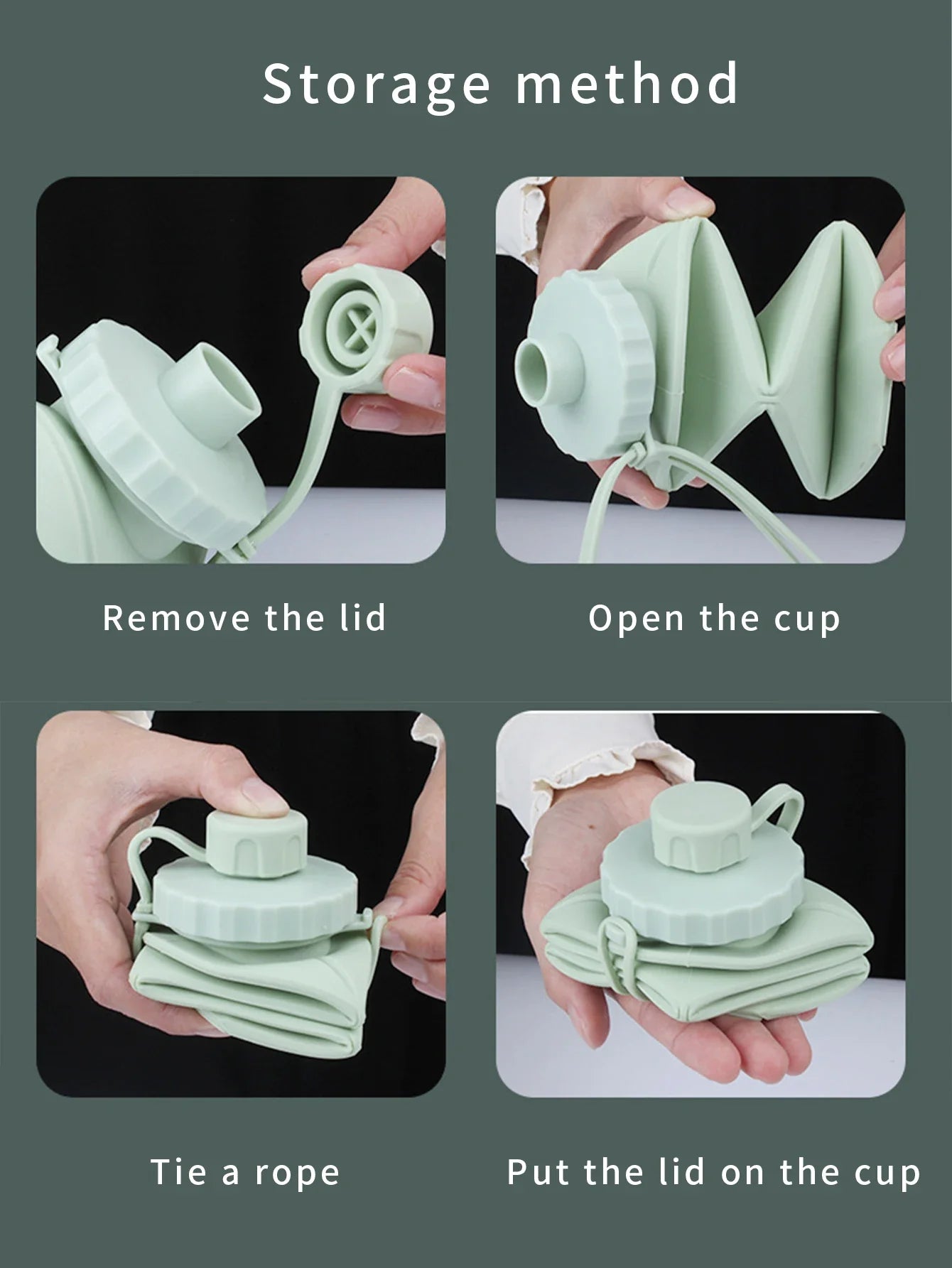 Storage method

Remove the lid

Open the cup

Tie a rope

Put the lid on the cup