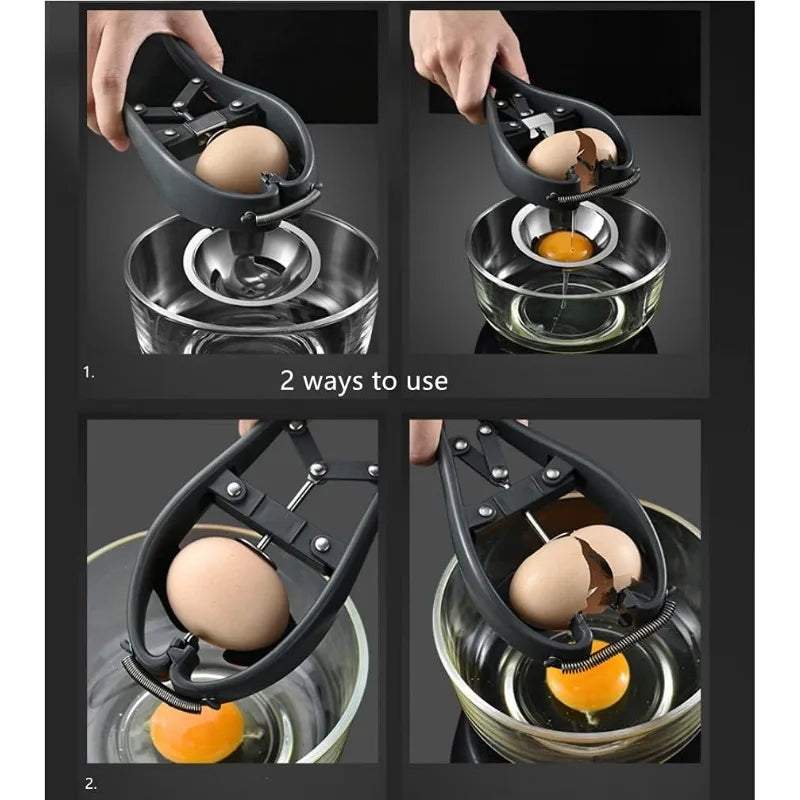 1.

2 ways to use

2.