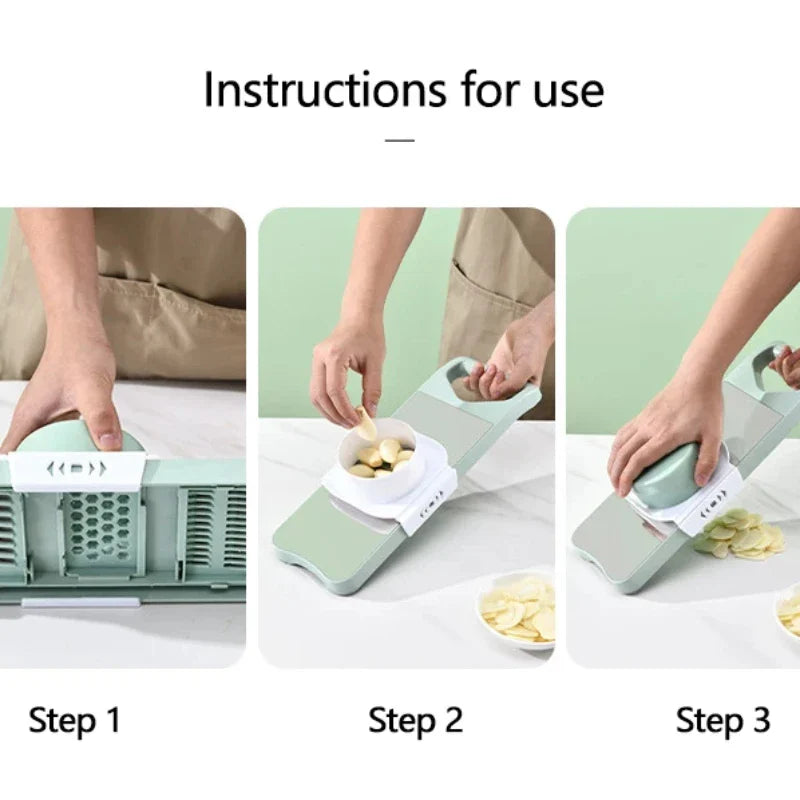 Instructions for use

Step 1

Step 2

Step 3