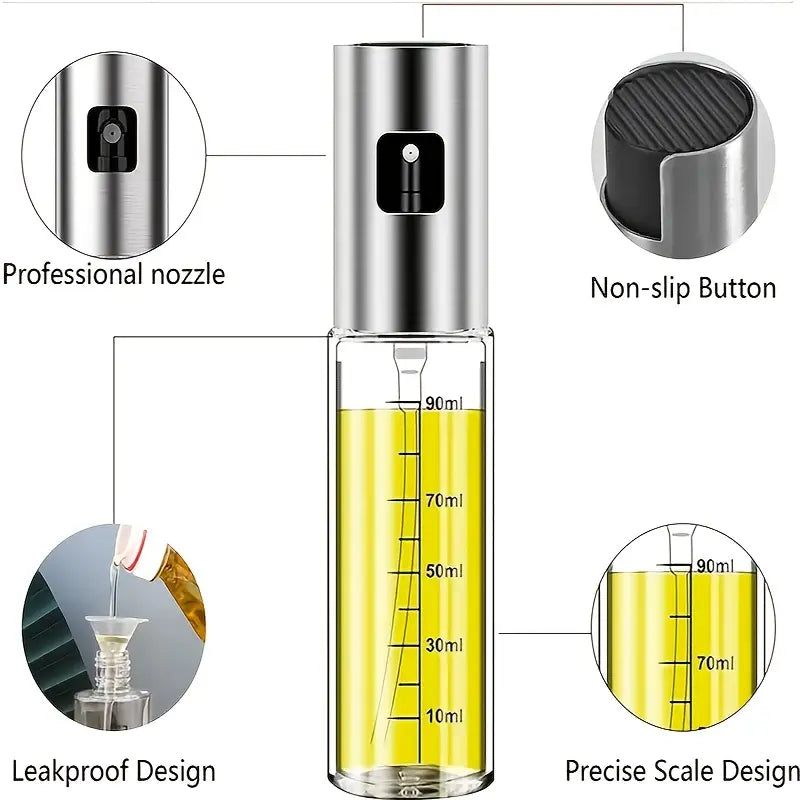 Professional nozzle

Non-slip Button

90ml
70ml
50ml
30ml
10ml

90ml
70ml

Leakproof Design

Precise Scale Design