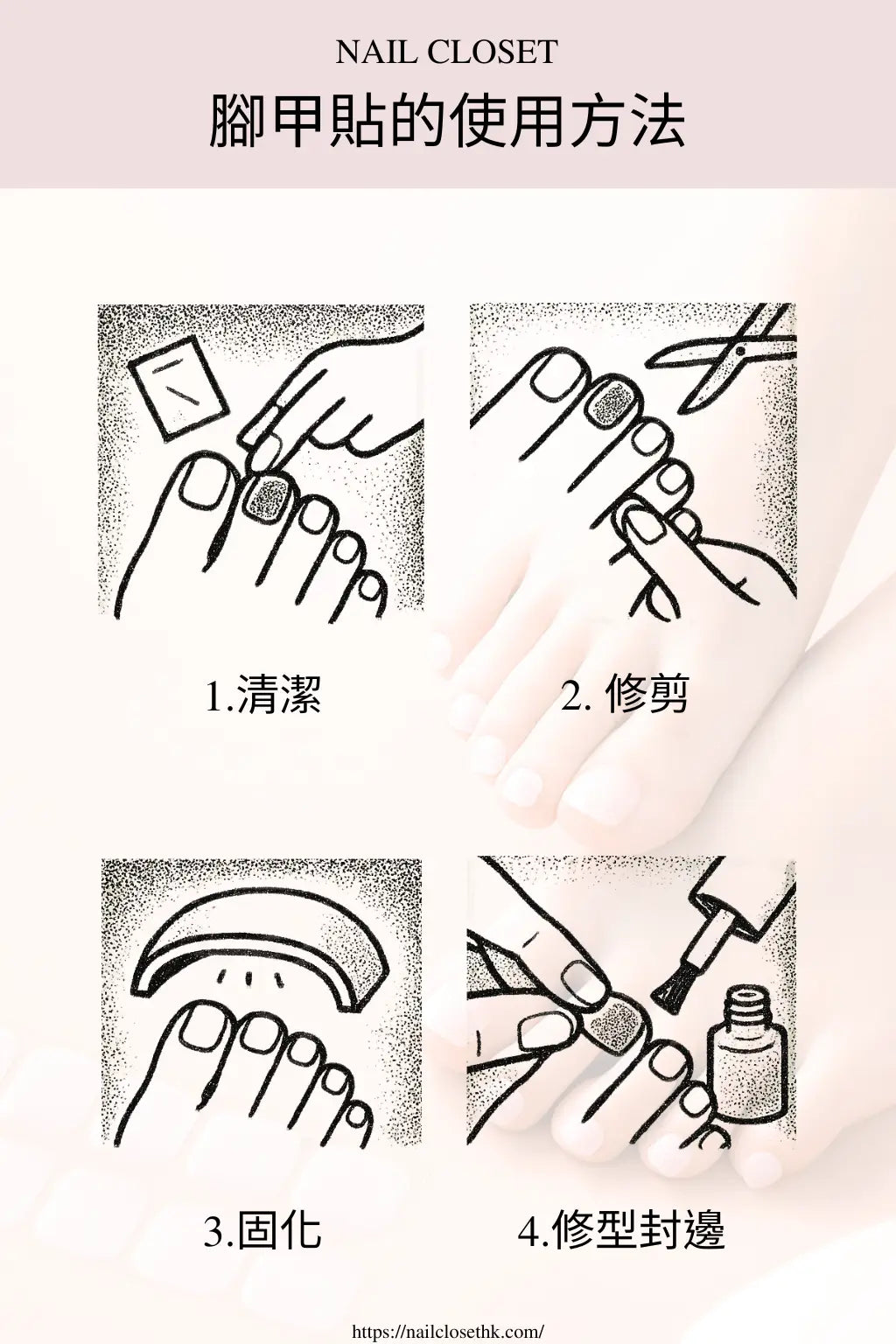 NAIL CLOSET

腳甲貼的使用方法

1.清潔

2. 修剪

3.固化

4.修型封邊

https://nailclosethk.com/