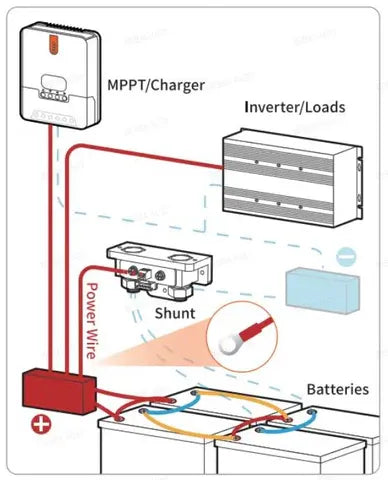 MPPT/Charger

Inverter/Loads

Power Wire

Shunt

Batteries