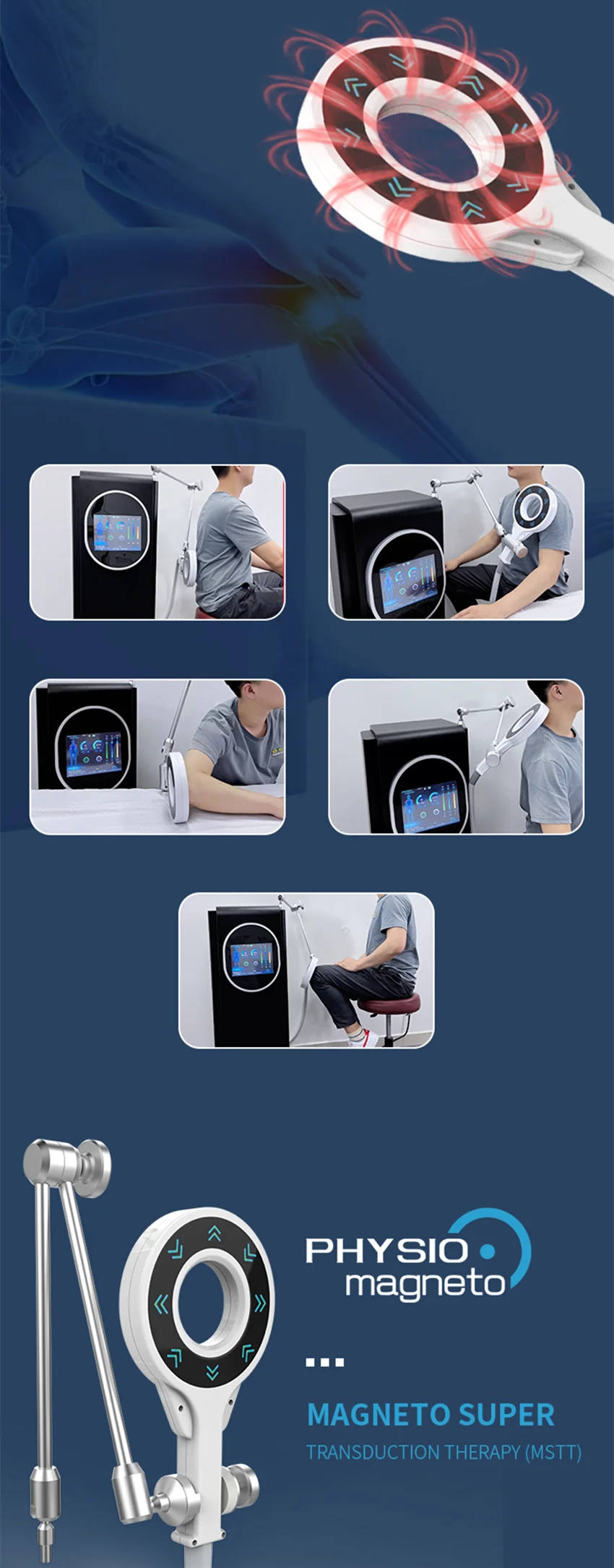 PHYSIO magneto

MAGNETO SUPER

TRANSDUCTION THERAPY (MSTT)