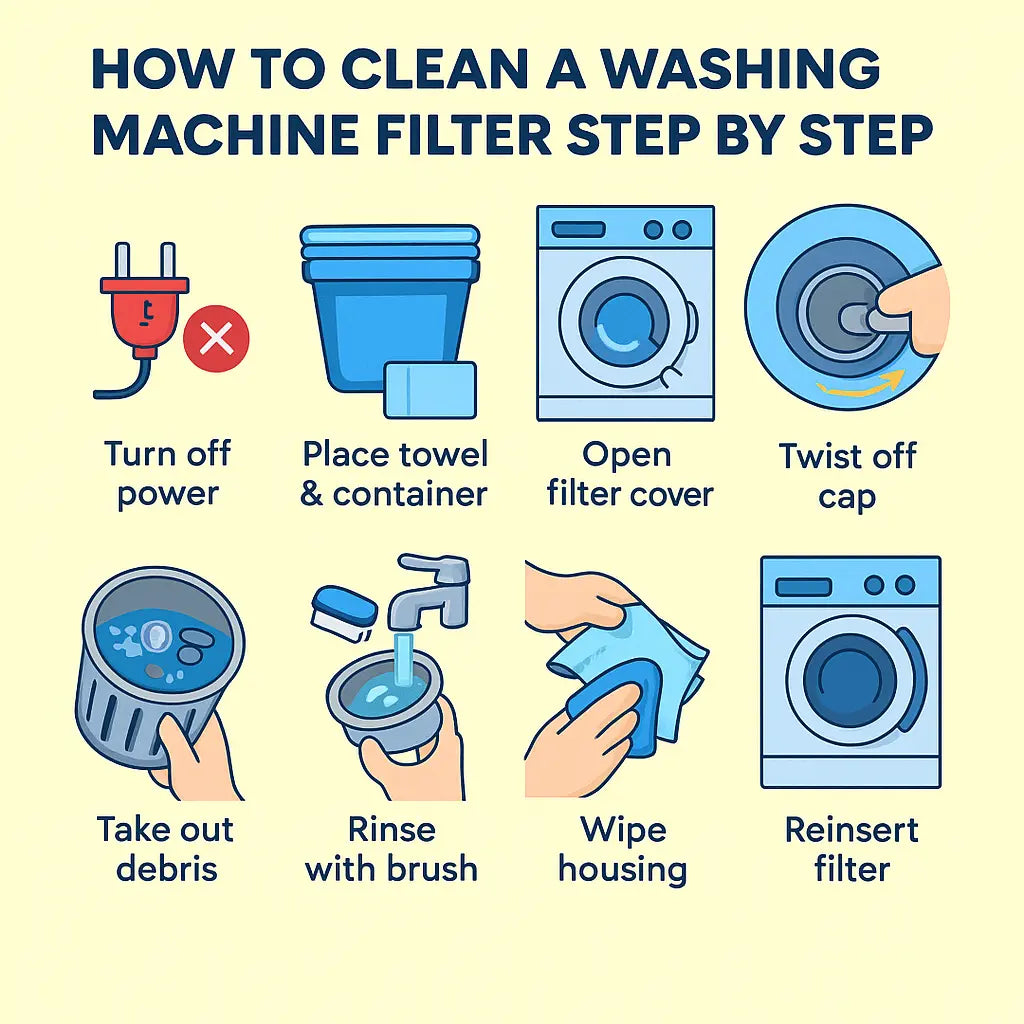 HOW TO CLEAN A WASHING MACHINE FILTER STEP BY STEP

Turn off power

Place towel & container

Open filter cover

Twist off cap

Take out debris

Rinse with brush

Wipe housing

Reinsert filter