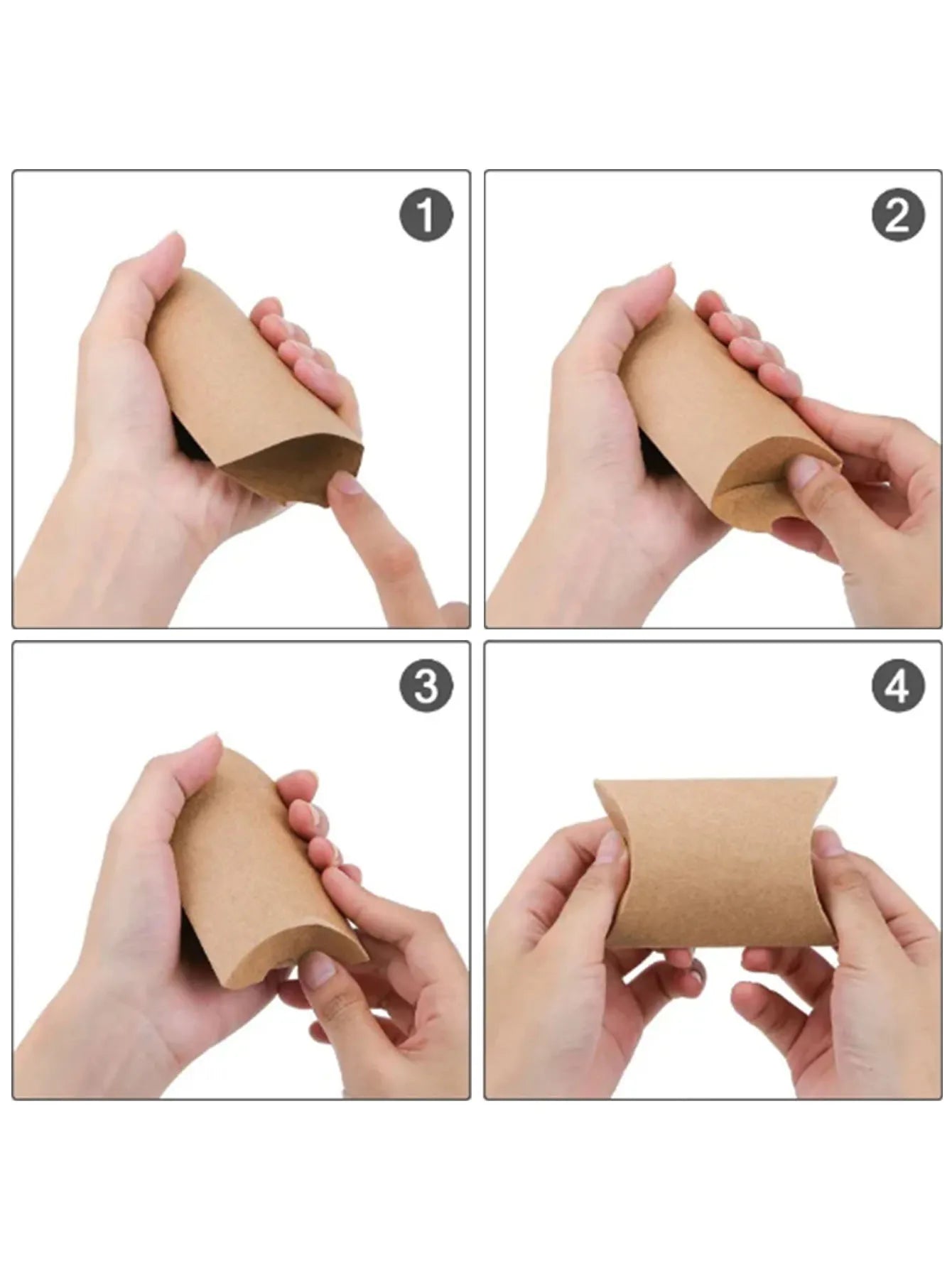 1

2

3

4