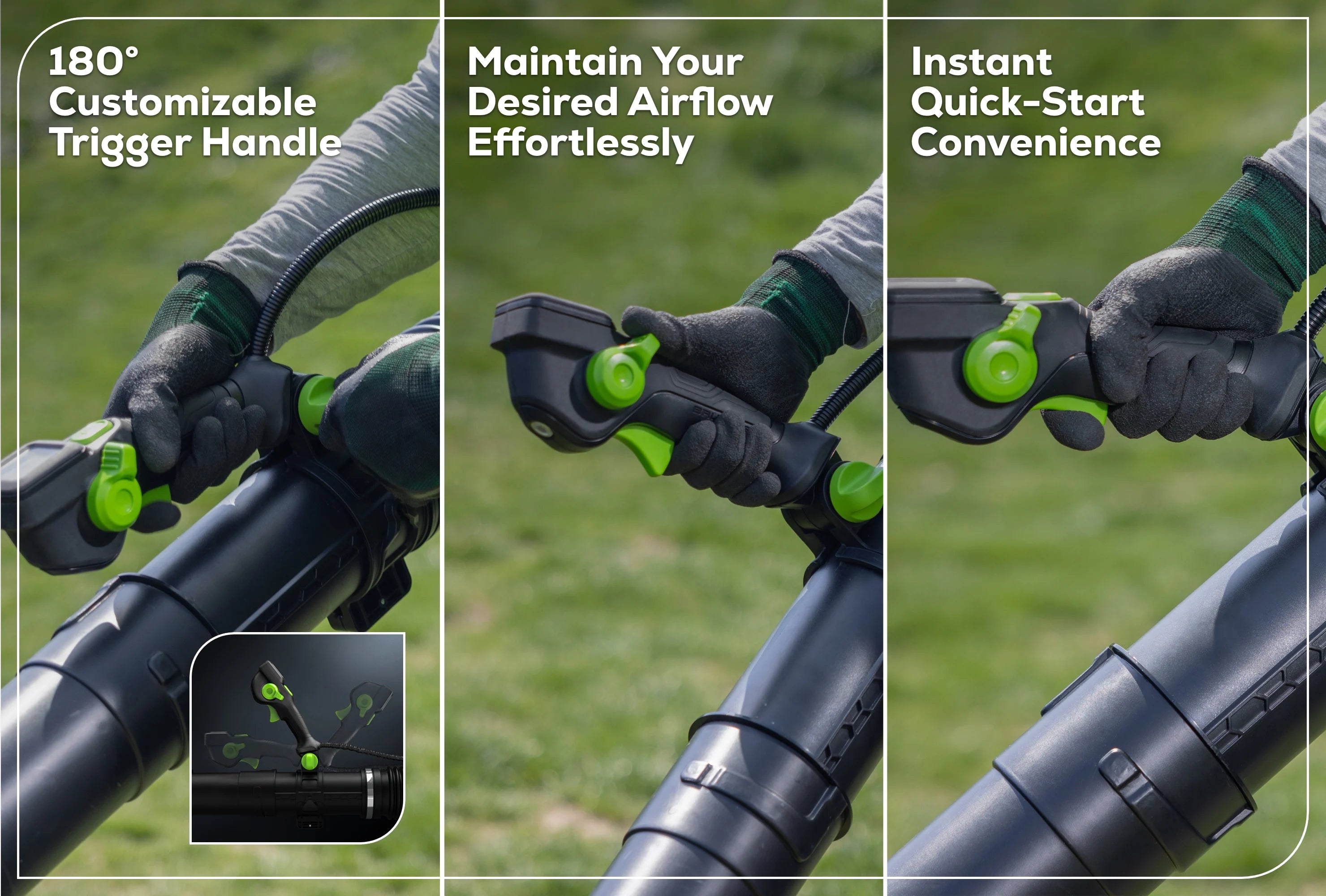 180° Customizable Trigger Handle

Maintain Your Desired Airflow Effortlessly

Instant Quick-Start Convenience