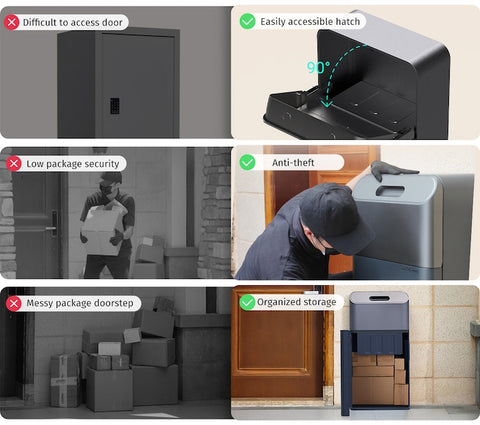 Difficult to access door

Easily accessible hatch

90°

Low package security

Anti-theft

Messy package doorstep

Organized storage