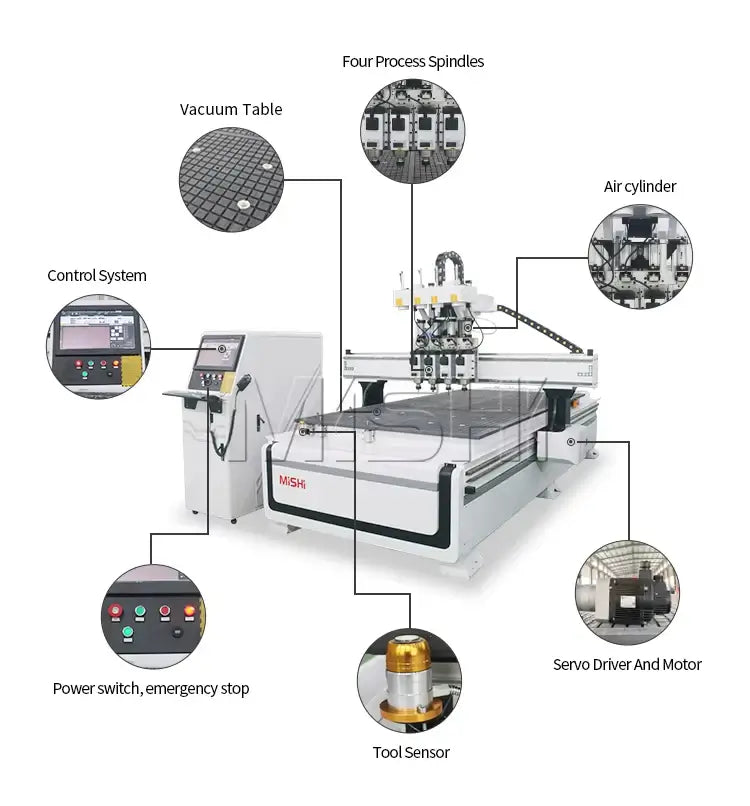 Four Process Spindles

Vacuum Table

Air cylinder

Control System

MISHI

MiSHi

Servo Driver And Motor

Power switch, emergency stop

Tool Sensor