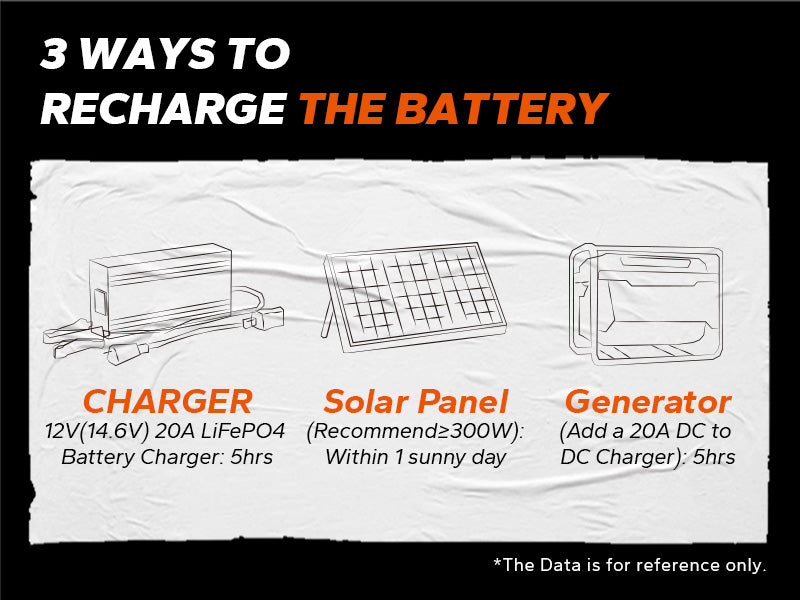 3 WAYS TO RECHARGE THE BATTERY

CHARGER
12V(14.6V) 20A LiFePO4 Battery Charger: 5hrs

Solar Panel
(Recommend≥300W): Within 1 sunny day

Generator
(Add a 20A DC to DC Charger): 5hrs

*The Data is for reference only.