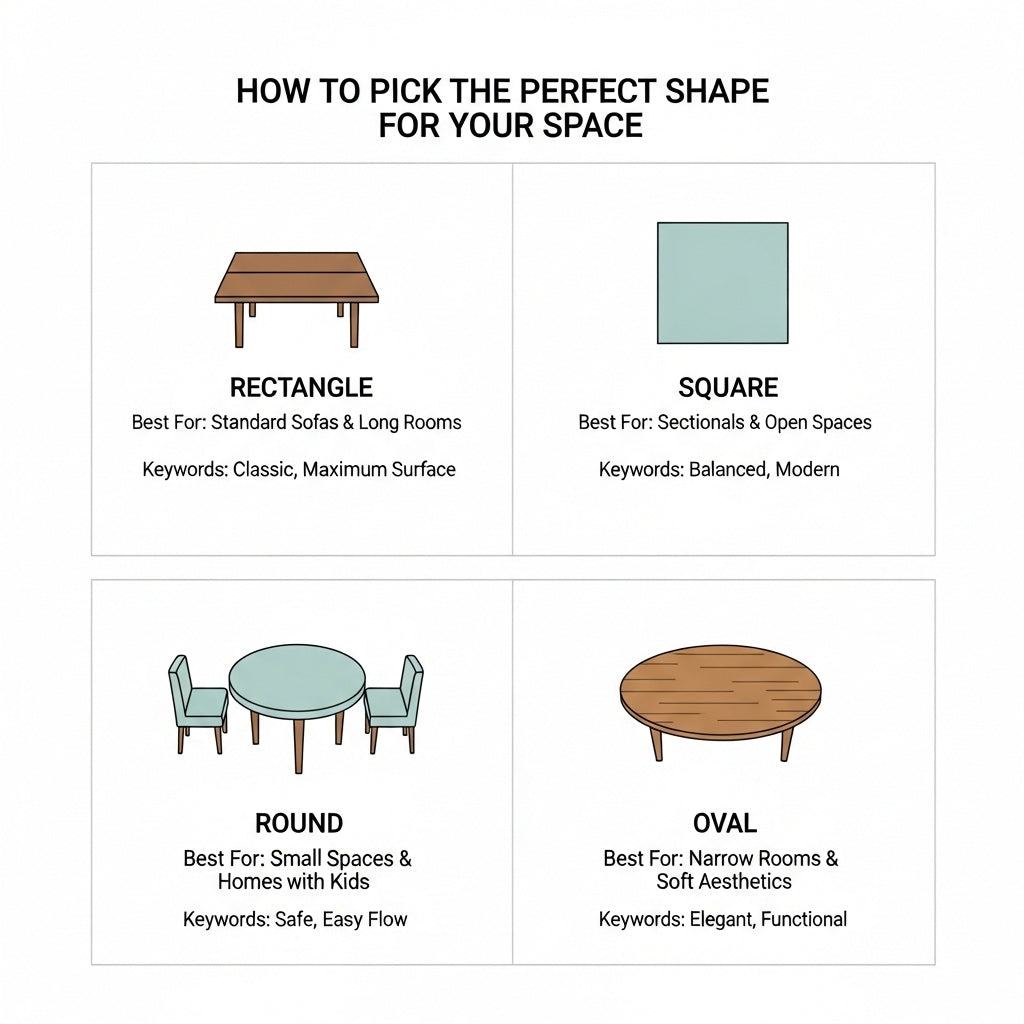 HOW TO PICK THE PERFECT SHAPE FOR YOUR SPACE

RECTANGLE
Best For: Standard Sofas & Long Rooms

Keywords: Classic, Maximum Surface

SQUARE
Best For: Sectionals & Open Spaces

Keywords: Balanced, Modern

ROUND
Best For: Small Spaces & Homes with Kids

Keywords: Safe, Easy Flow

OVAL
Best For: Narrow Rooms & Soft Aesthetics

Keywords: Elegant, Functional