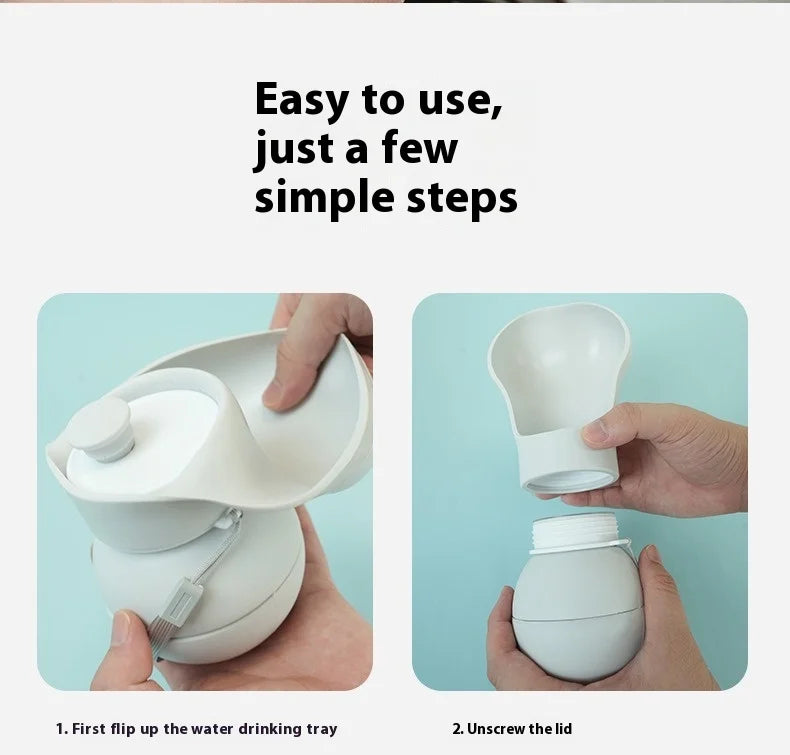 Easy to use, just a few simple steps

1. First flip up the water drinking tray

2. Unscrew the lid